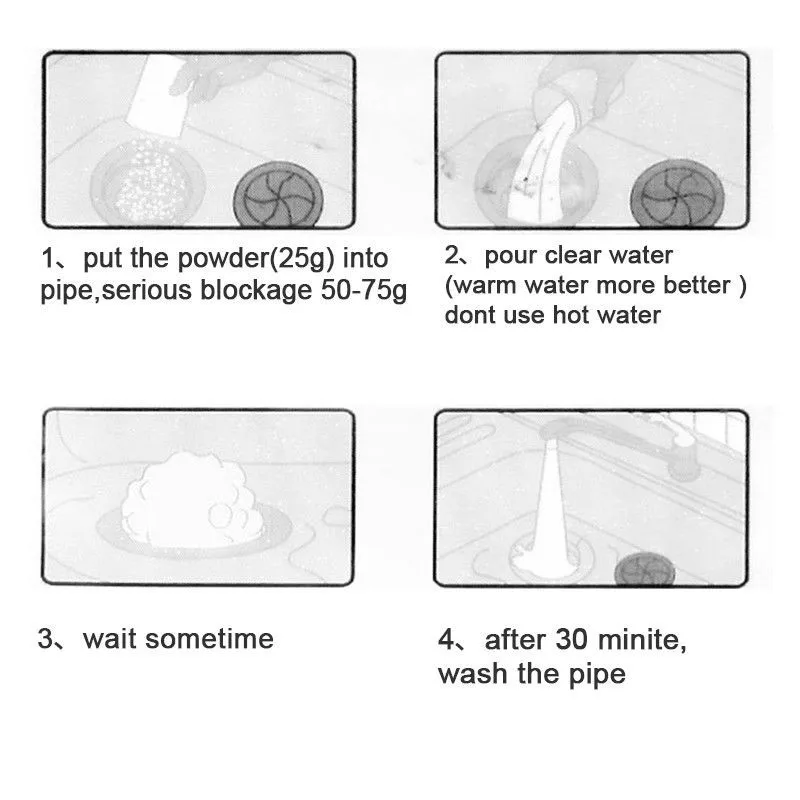 1、put the powder(25g) into pipe,serious blockage 50-75g

2、pour clear water (warm water more better ) dont use hot water

3、wait sometime

4、after 30 minite, wash the pipe