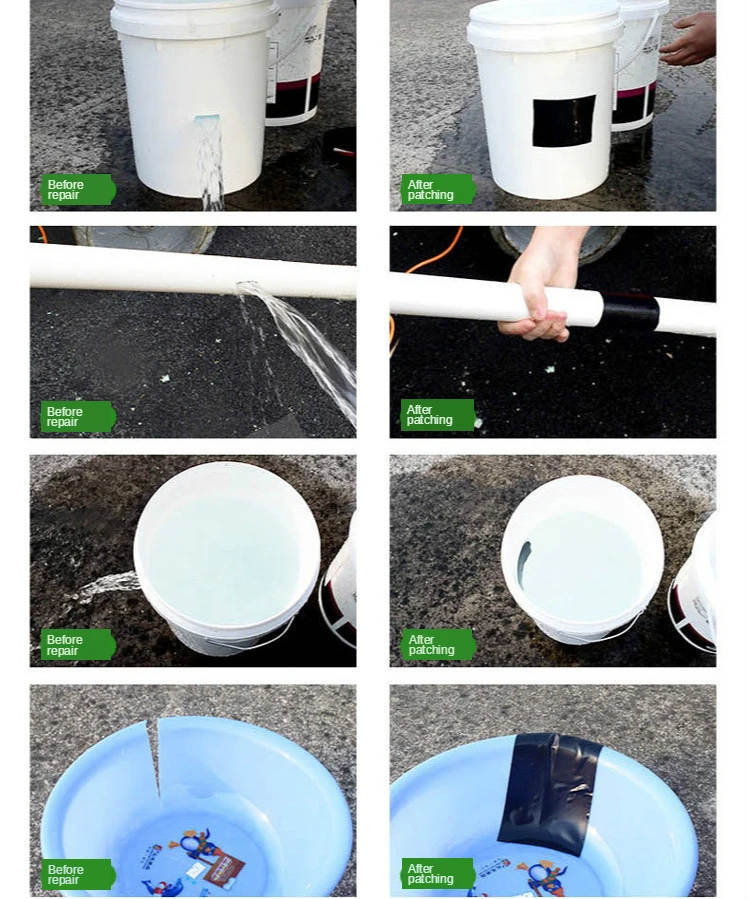 Before repair

After patching

Before repair

After patching

Before repair

After patching

Before repair

After patching