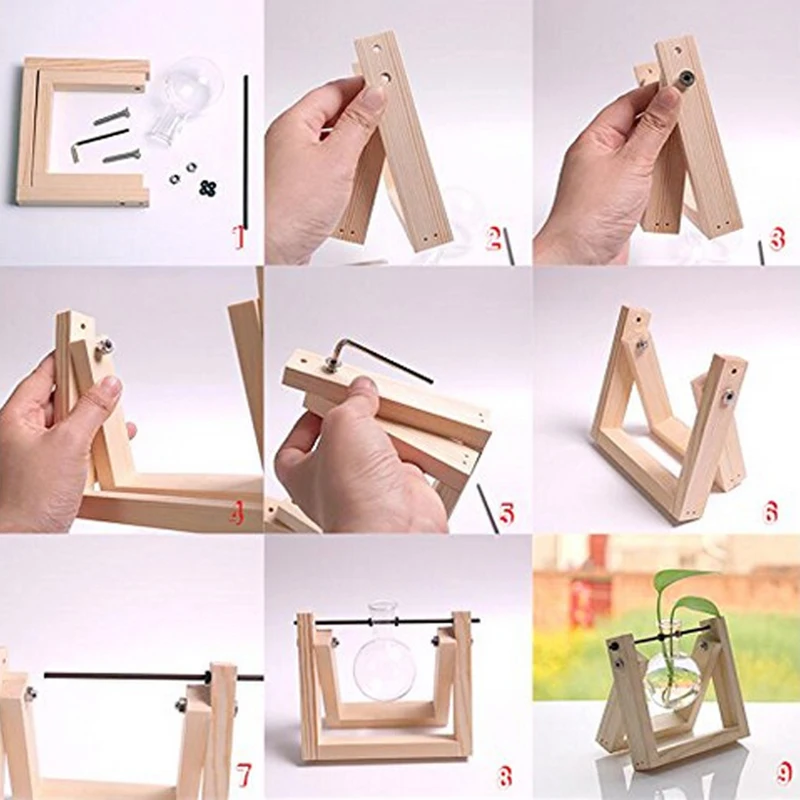 1

2

3

4

5

6

7

8

9