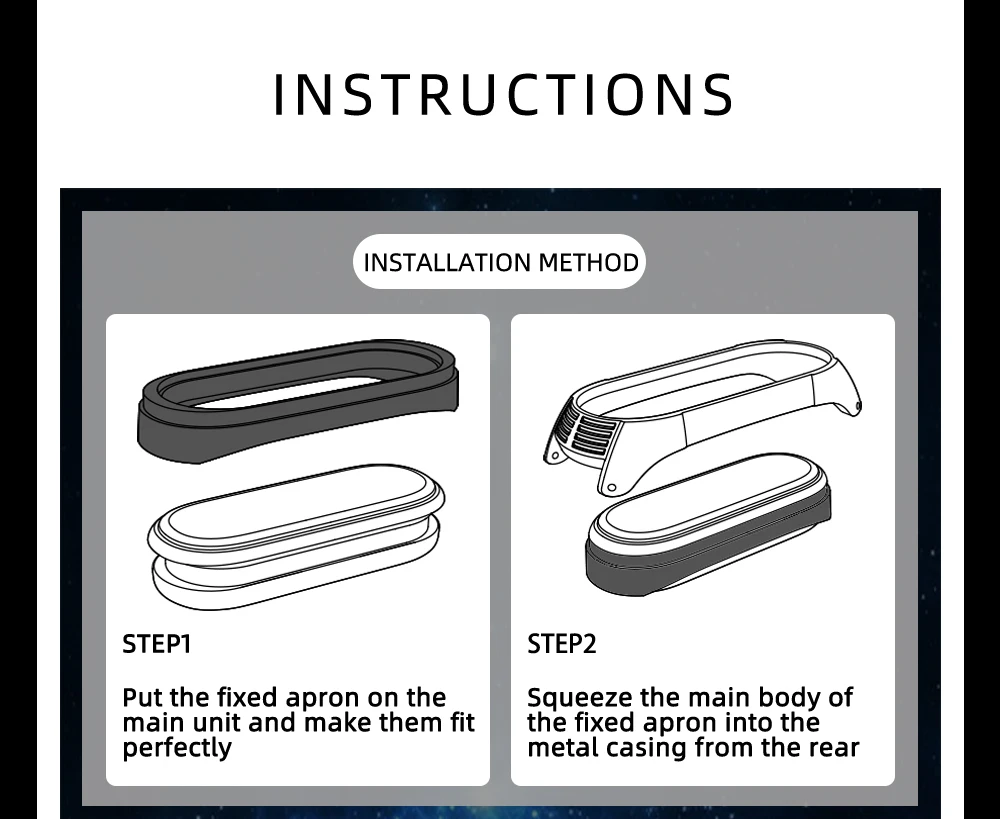 INSTRUCTIONS

INSTALLATION METHOD

STEP1

Put the fixed apron on the main unit and make them fit perfectly

STEP2

Squeeze the main body of the fixed apron into the metal casing from the rear