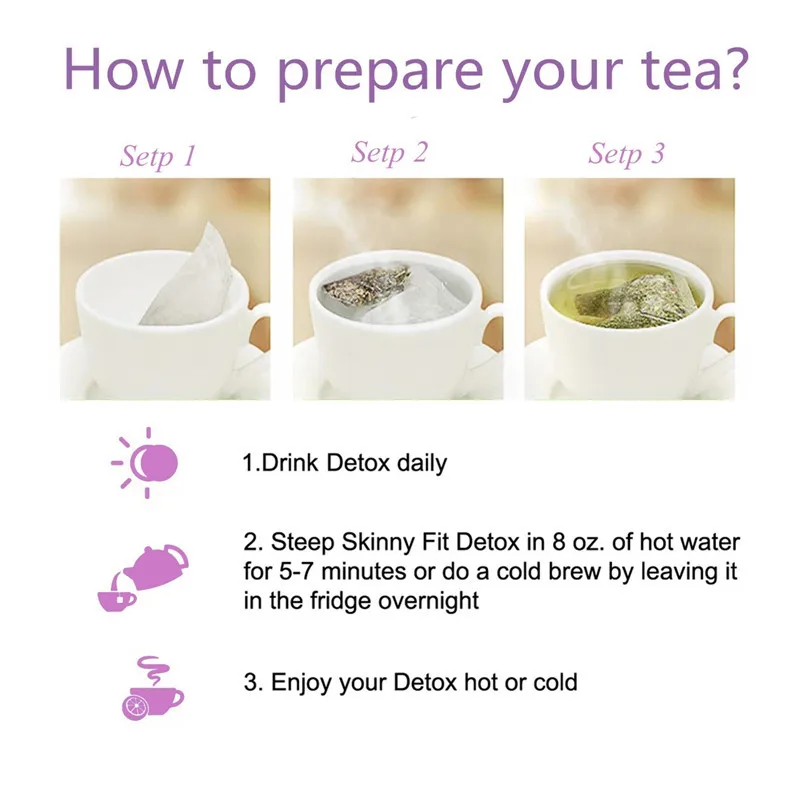 How to prepare your tea?

Setp 1

Setp 2

Setp 3

1.Drink Detox daily

2. Steep Skinny Fit Detox in 8 oz. of hot water for 5-7 minutes or do a cold brew by leaving it in the fridge overnight

3. Enjoy your Detox hot or cold