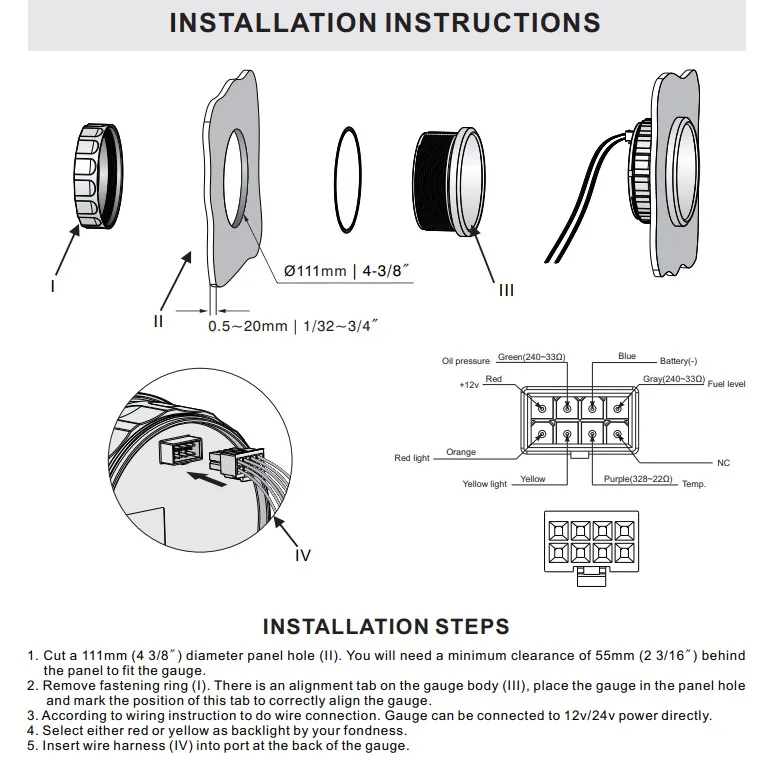 INSTALLATION INSTRUCTIONS

I

II

Ø111mm | 4-3/8″

0.5~20mm | 1/32~3/4″

III

IV

Oil pressure Green(240~33Ω) Blue Battery(-)

+12v Red Gray(240~33Ω) Fuel level

Red light Orange NC

Yellow light Yellow Purple(328~22Ω) Temp.

INSTALLATION STEPS

1. Cut a 111mm (4 3/8″) diameter panel hole (II). You will need a minimum clearance of 55mm (2 3/16″) behind the panel to fit the gauge.
2. Remove fastening ring (I). There is an alignment tab on the gauge body (III), place the gauge in the panel hole and mark the position of this tab to correctly align the gauge.
3. According to wiring instruction to do wire connection. Gauge can be connected to 12v/24v power directly.
4. Select either red or yellow as backlight by your fondness.
5. Insert wire harness (IV) into port at the back of the gauge.