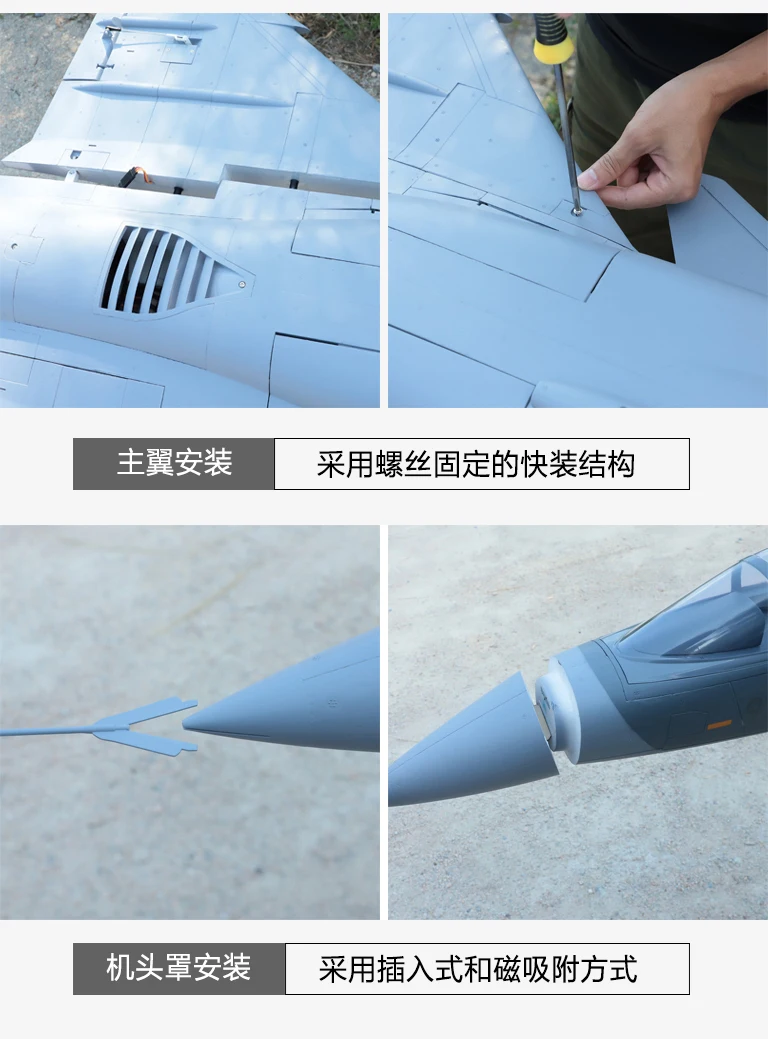 主翼安装

采用螺丝固定的快装结构

机头罩安装

采用插入式和磁吸附方式