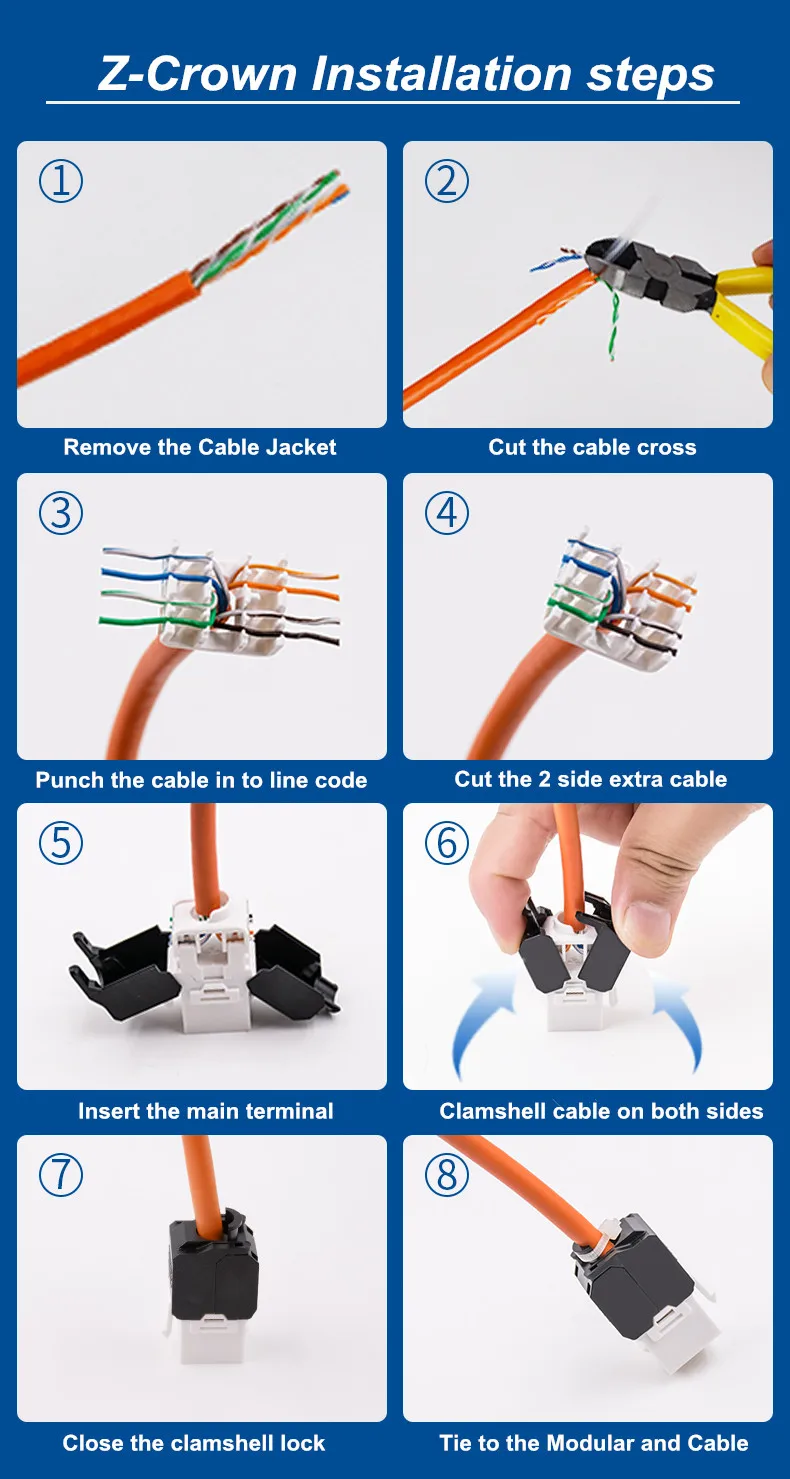 Z-Crown Installation steps

①

Remove the Cable Jacket

②

Cut the cable cross

③

Punch the cable in to line code

④

Cut the 2 side extra cable

⑤

Insert the main terminal

⑥

Clamshell cable on both sides

⑦

Close the clamshell lock

⑧

Tie to the Modular and Cable