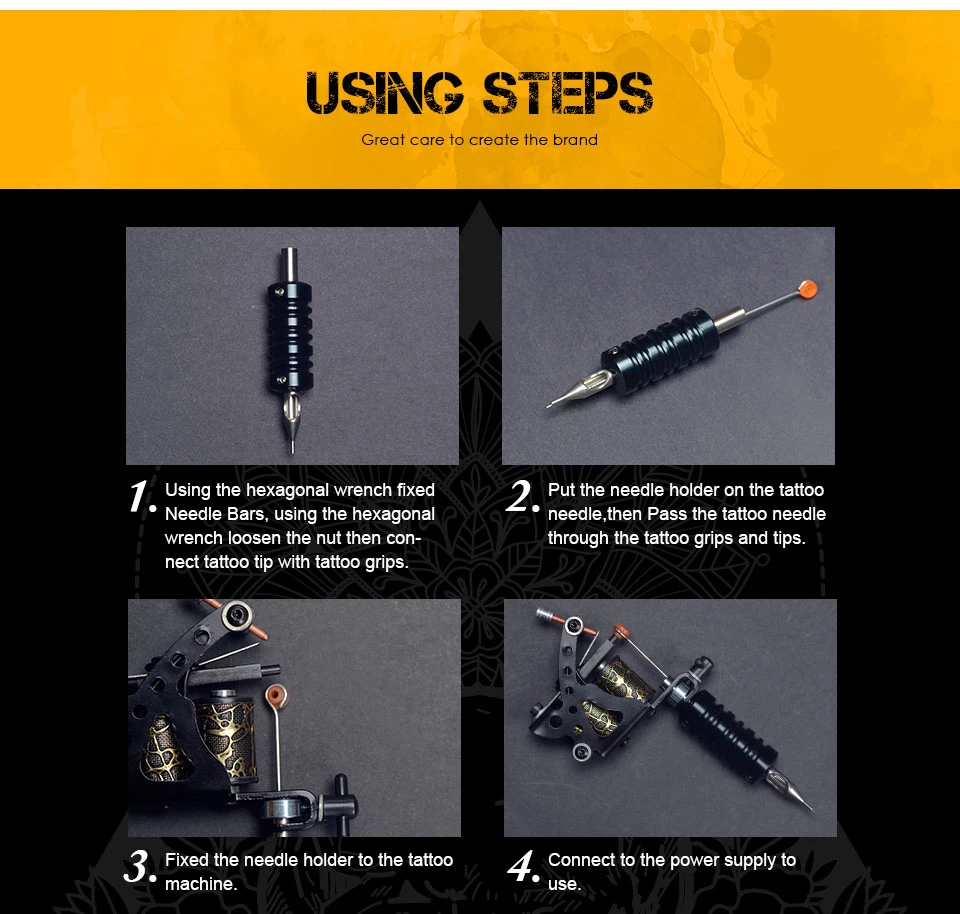 USING STEPS
Great care to create the brand

1. Using the hexagonal wrench fixed Needle Bars, using the hexagonal wrench loosen the nut then connect tattoo tip with tattoo grips.

2. Put the needle holder on the tattoo needle,then Pass the tattoo needle through the tattoo grips and tips.

3. Fixed the needle holder to the tattoo machine.

4. Connect to the power supply to use.