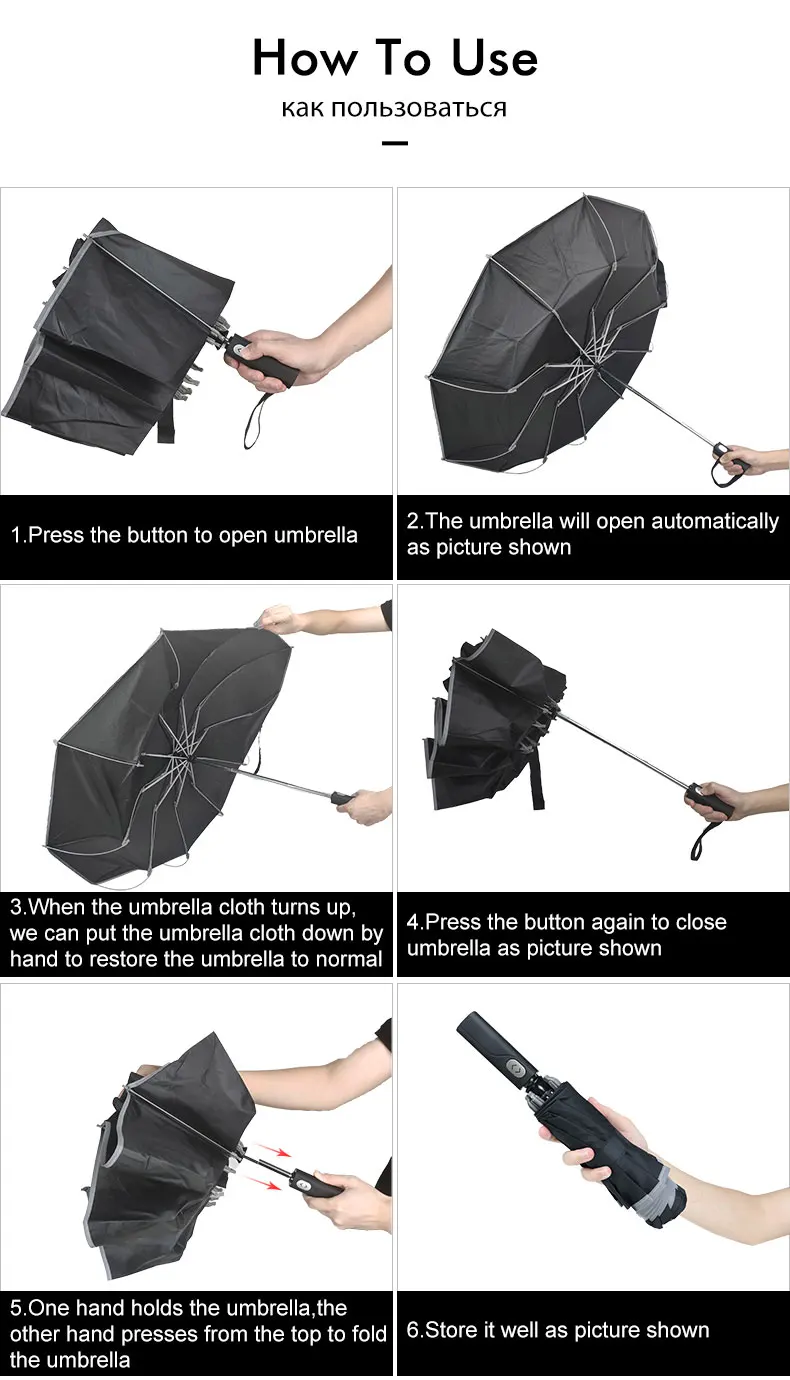 How To Use

как пользоваться

1.Press the button to open umbrella

2.The umbrella will open automatically as picture shown

3.When the umbrella cloth turns up, we can put the umbrella cloth down by hand to restore the umbrella to normal

4.Press the button again to close umbrella as picture shown

5.One hand holds the umbrella,the other hand presses from the top to fold the umbrella

6.Store it well as picture shown