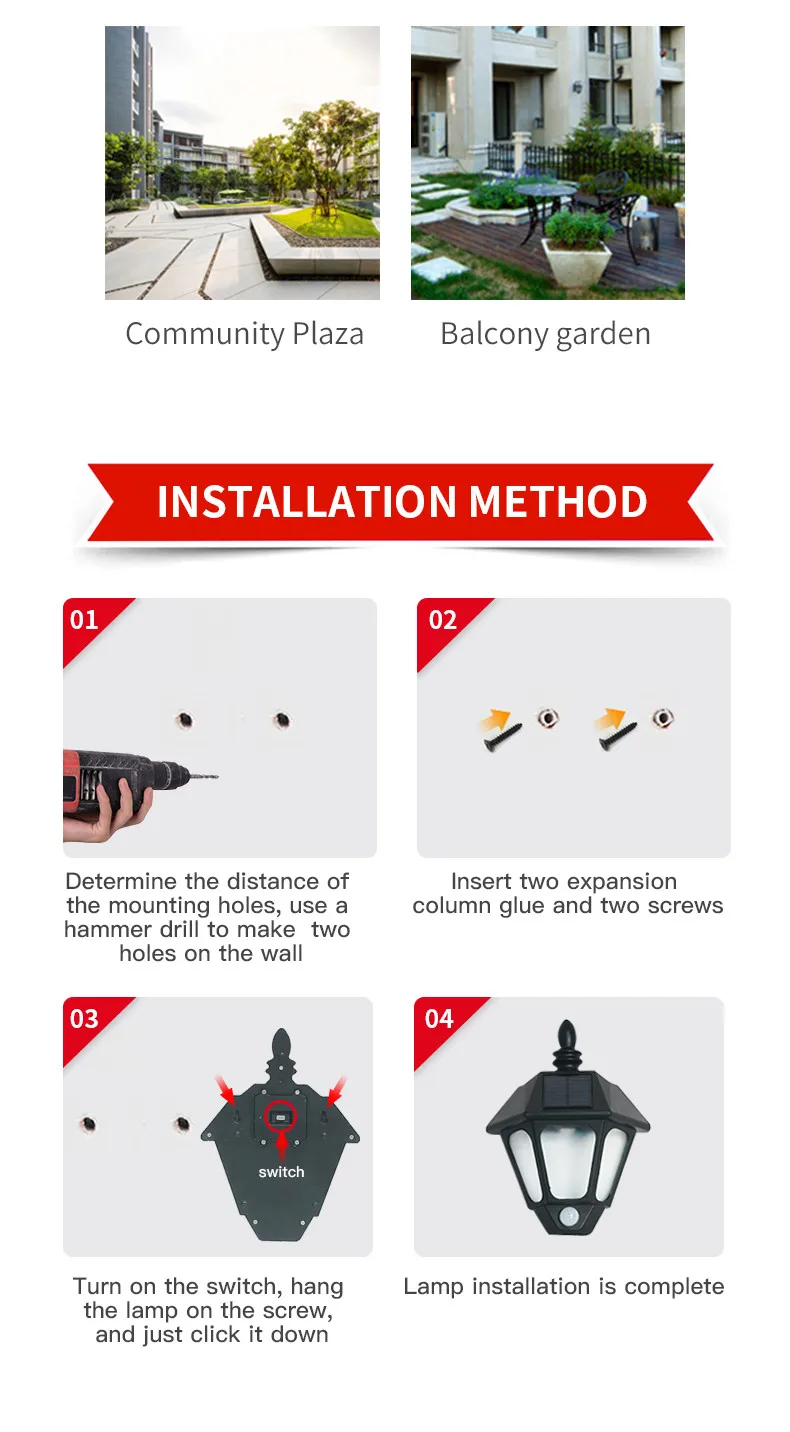 Community Plaza

Balcony garden

INSTALLATION METHOD

01

Determine the distance of the mounting holes, use a hammer drill to make two holes on the wall

02

Insert two expansion column glue and two screws

03

switch

Turn on the switch, hang the lamp on the screw, and just click it down

04

Lamp installation is complete