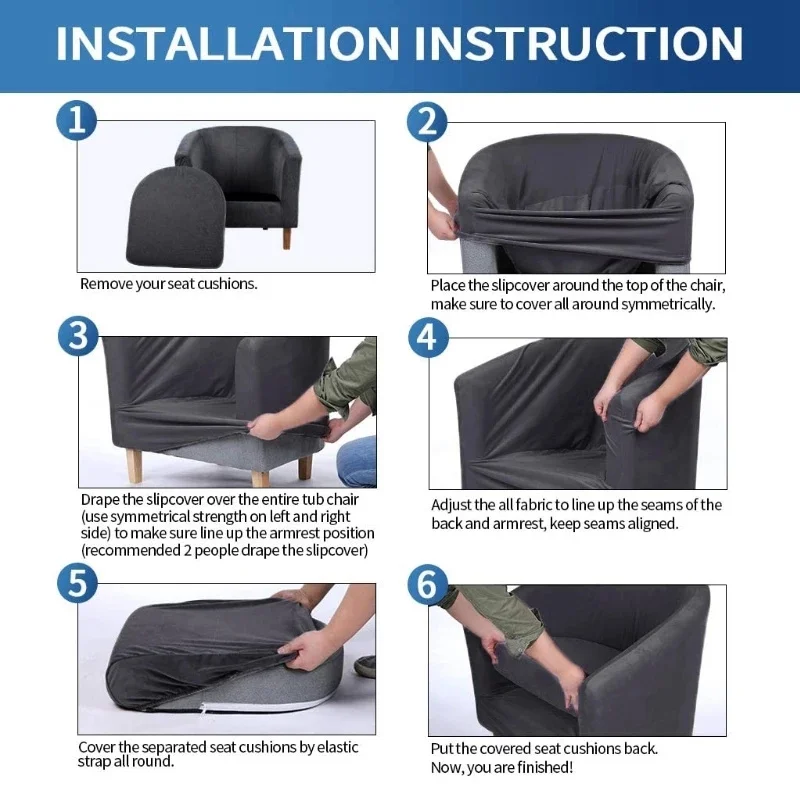 INSTALLATION INSTRUCTION

1

Remove your seat cushions.

2

Place the slipcover around the top of the chair, make sure to cover all around symmetrically.

3

Drape the slipcover over the entire tub chair (use symmetrical strength on left and right side) to make sure line up the armrest position (recommended 2 people drape the slipcover)

4

Adjust the all fabric to line up the seams of the back and armrest, keep seams aligned.

5

Cover the separated seat cushions by elastic strap all round.

6

Put the covered seat cushions back. Now, you are finished!