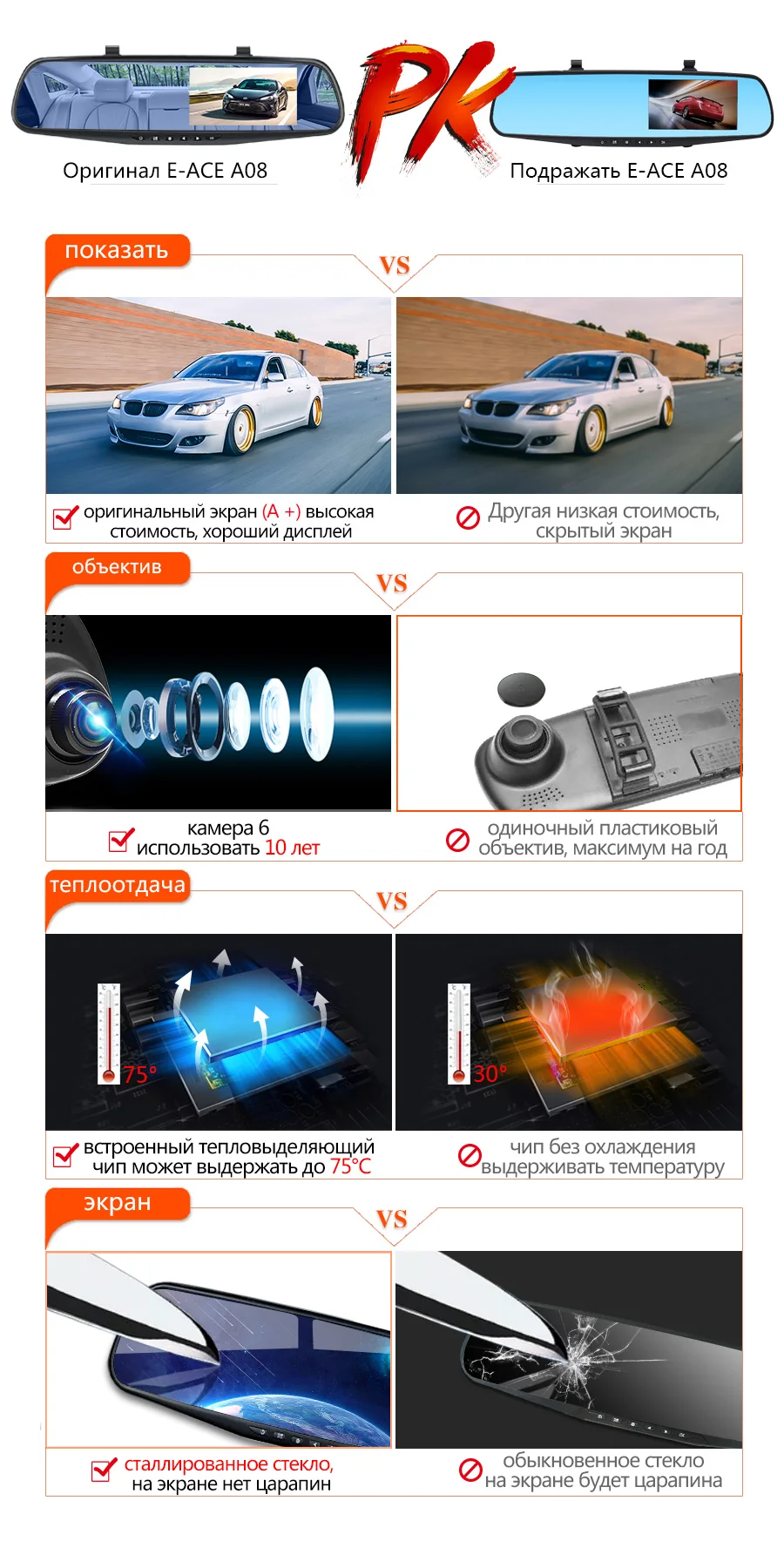 Оригинал E-ACE A08

PK

Подражать E-ACE A08

показать

VS

оригинальный экран (A +) высокая стоимость, хороший дисплей

Другая низкая стоимость, скрытый экран

объектив

VS

камера 6 использовать 10 лет

одиночный пластиковый объектив, максимум на год

теплоотдача

VS

75°

30°

встроенный тепловыделяющий чип может выдержать до 75°C

чип без охлаждения выдерживать температуру

экран

VS

сталлированное стекло, на экране нет царапин

обыкновенное стекло на экране будет царапина