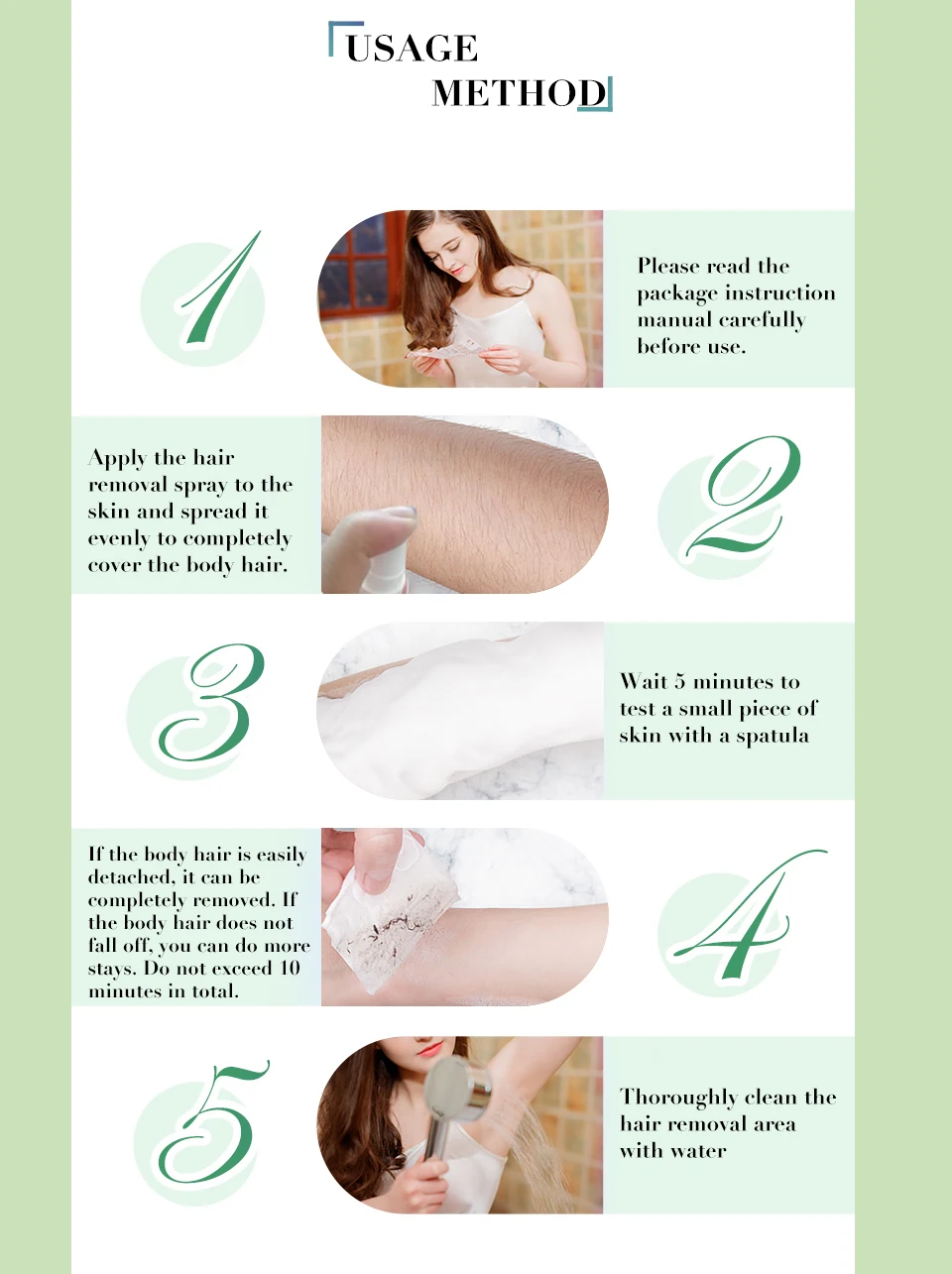 USAGE
METHOD

1

Please read the package instruction manual carefully before use.

Apply the hair removal spray to the skin and spread it evenly to completely cover the body hair.

2

3

Wait 5 minutes to test a small piece of skin with a spatula

If the body hair is easily detached, it can be completely removed. If the body hair does not fall off, you can do more stays. Do not exceed 10 minutes in total.

4

5

Thoroughly clean the hair removal area with water