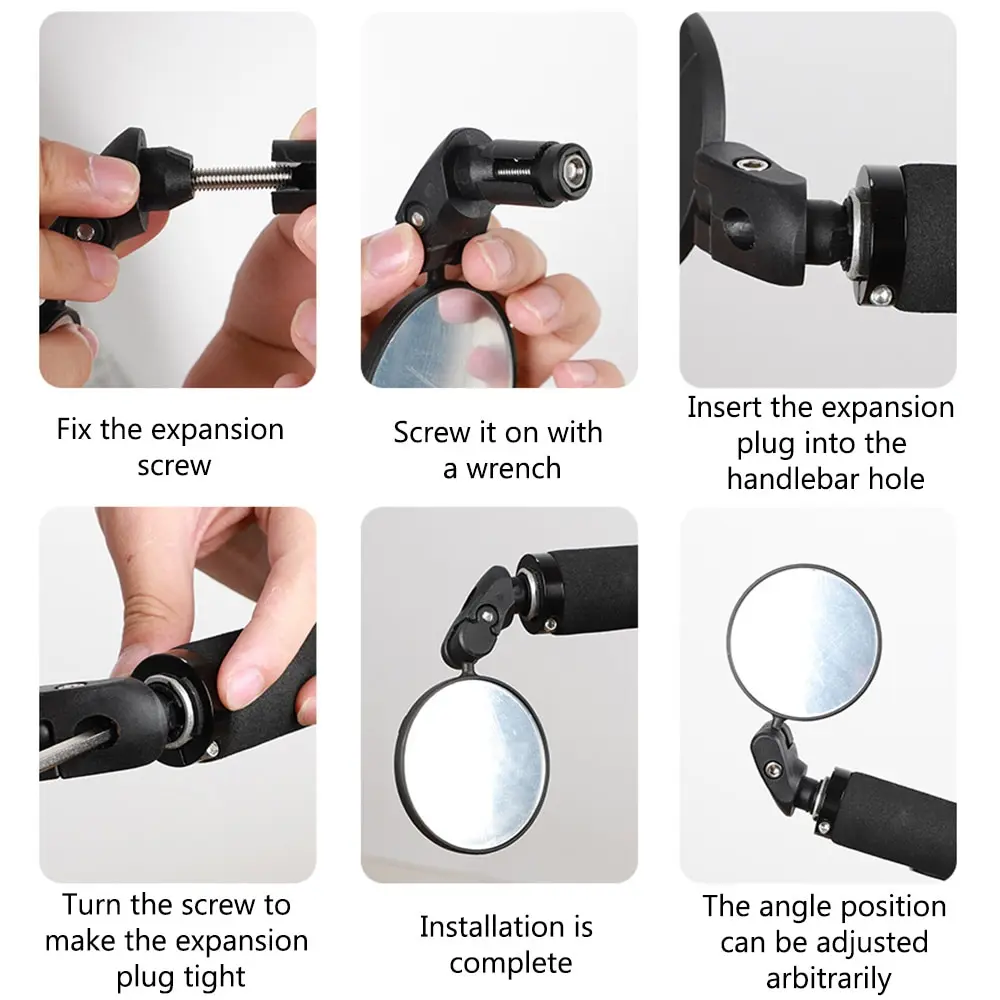 Fix the expansion screw

Screw it on with a wrench

Insert the expansion plug into the handlebar hole

Turn the screw to make the expansion plug tight

Installation is complete

The angle position can be adjusted arbitrarily