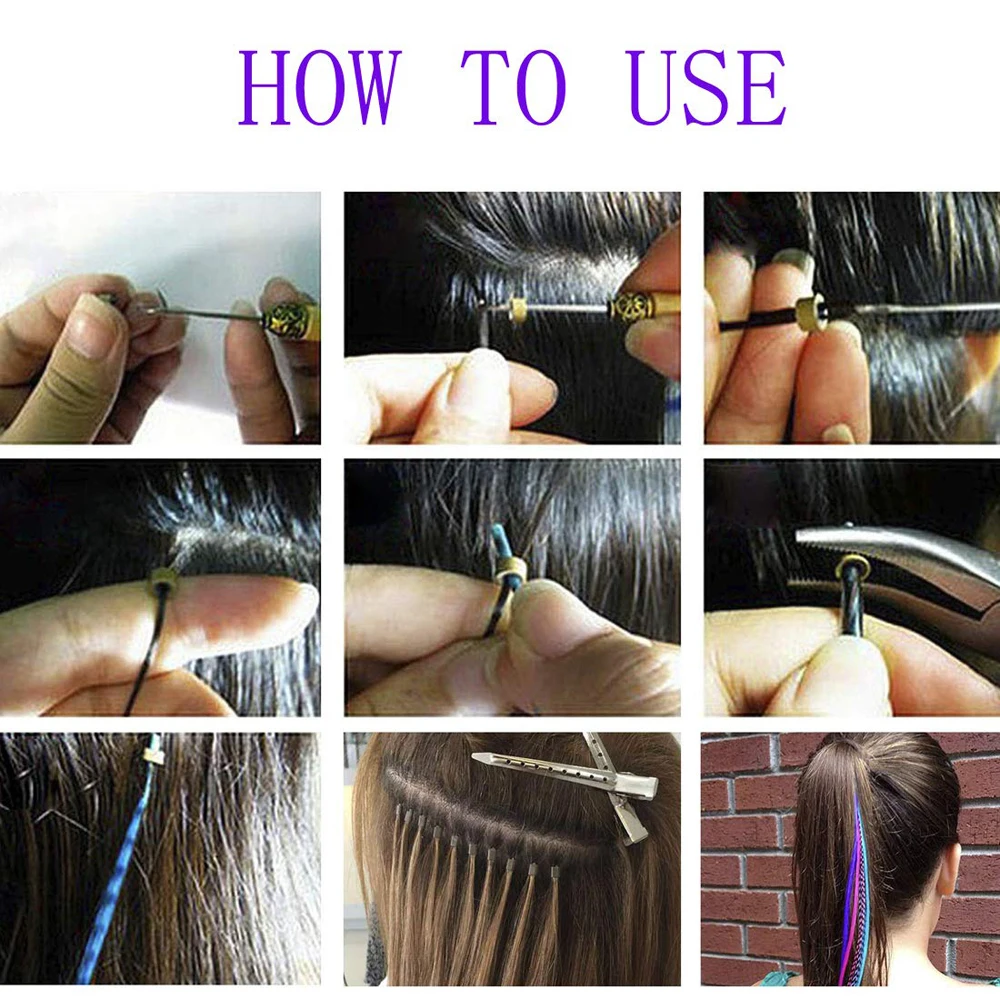 HOW TO USE