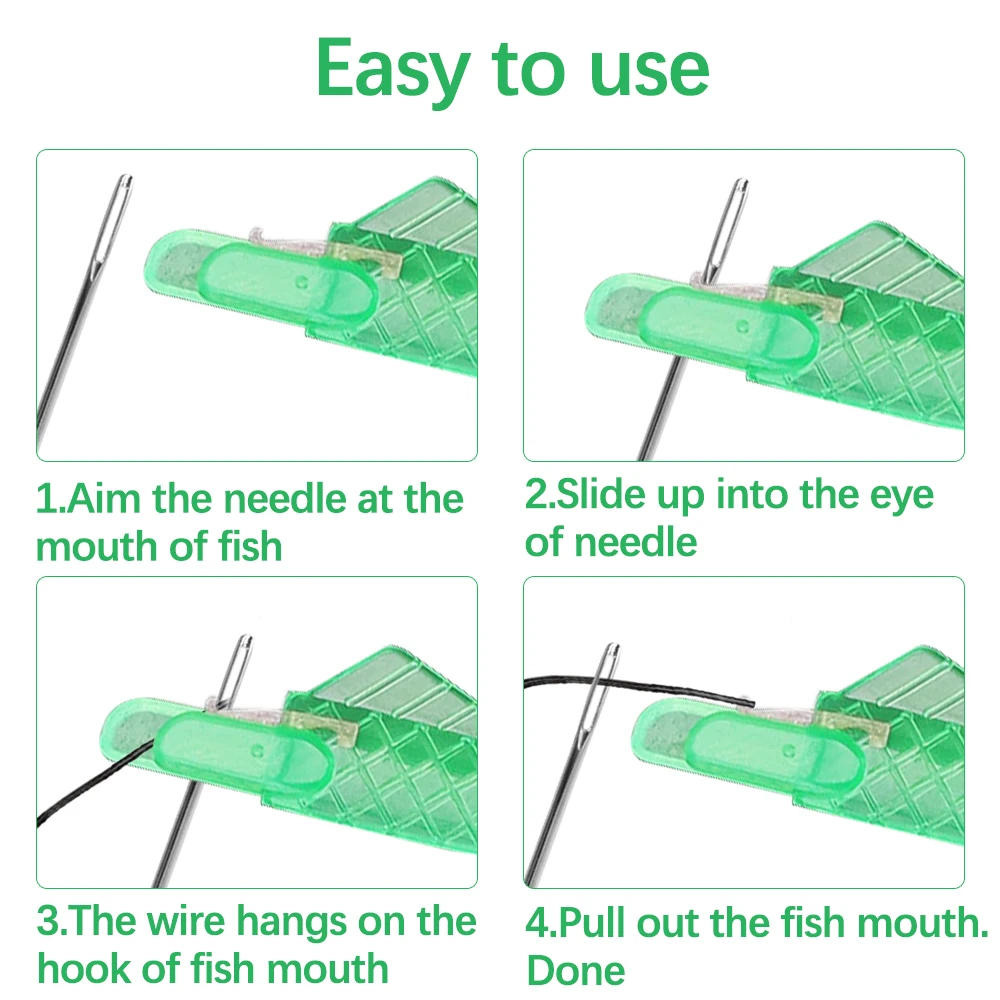 Easy to use

1.Aim the needle at the mouth of fish

2.Slide up into the eye of needle

3.The wire hangs on the hook of fish mouth

4.Pull out the fish mouth. Done