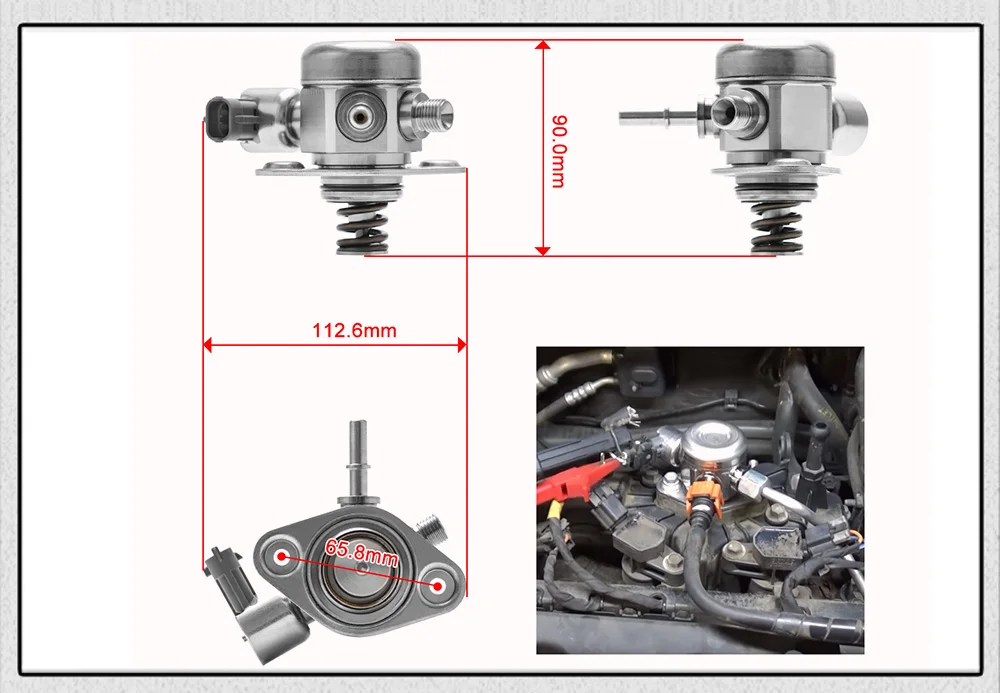 90.0mm

112.6mm

65.8mm