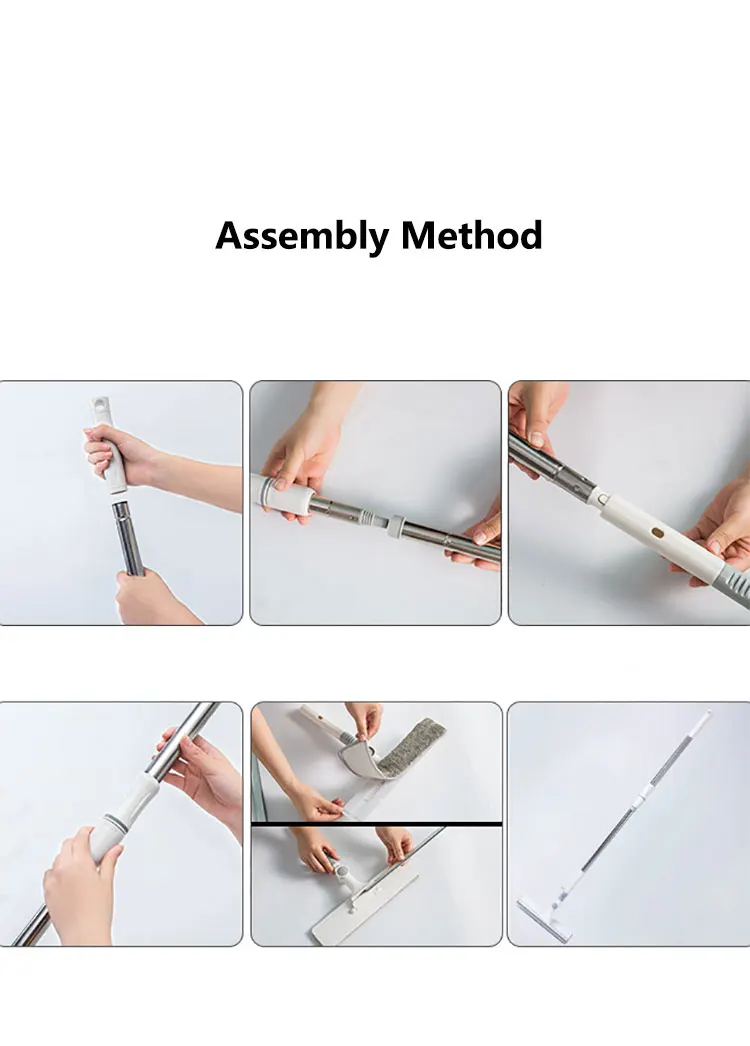 Assembly Method