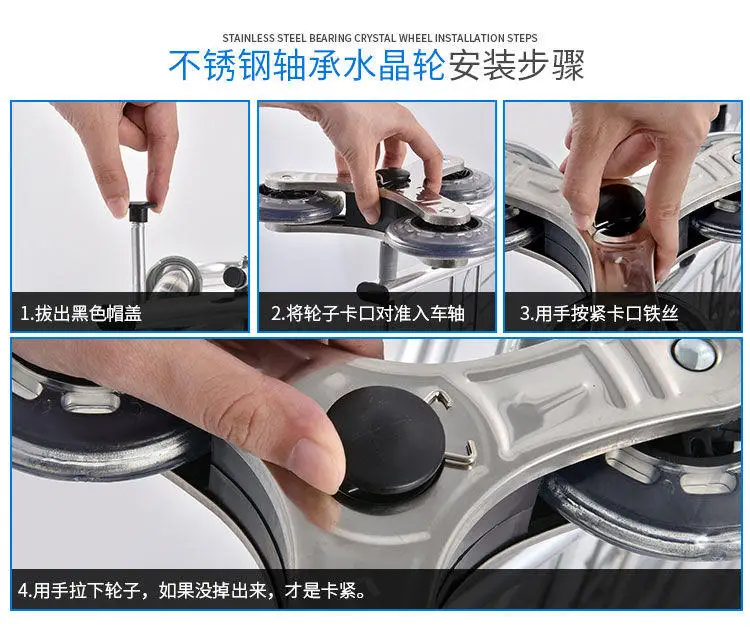 STAINLESS STEEL BEARING CRYSTAL WHEEL INSTALLATION STEPS
不锈钢轴承水晶轮安装步骤

1.拔出黑色帽盖

2.将轮子卡口对准入车轴

3.用手按紧卡口铁丝

4.用手拉下轮子，如果没掉出来，才是卡紧。