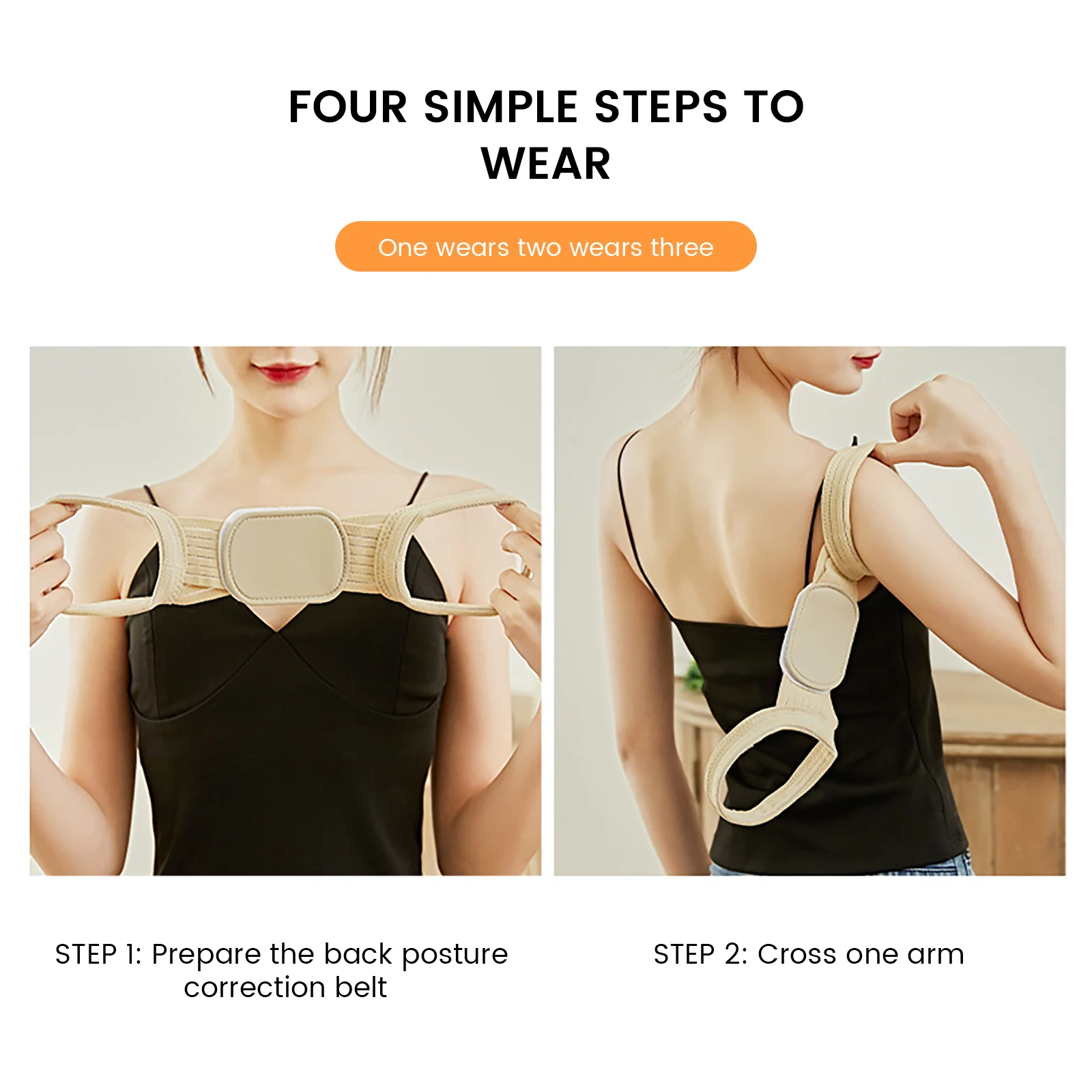 FOUR SIMPLE STEPS TO WEAR

One wears two wears three

STEP 1: Prepare the back posture correction belt

STEP 2: Cross one arm