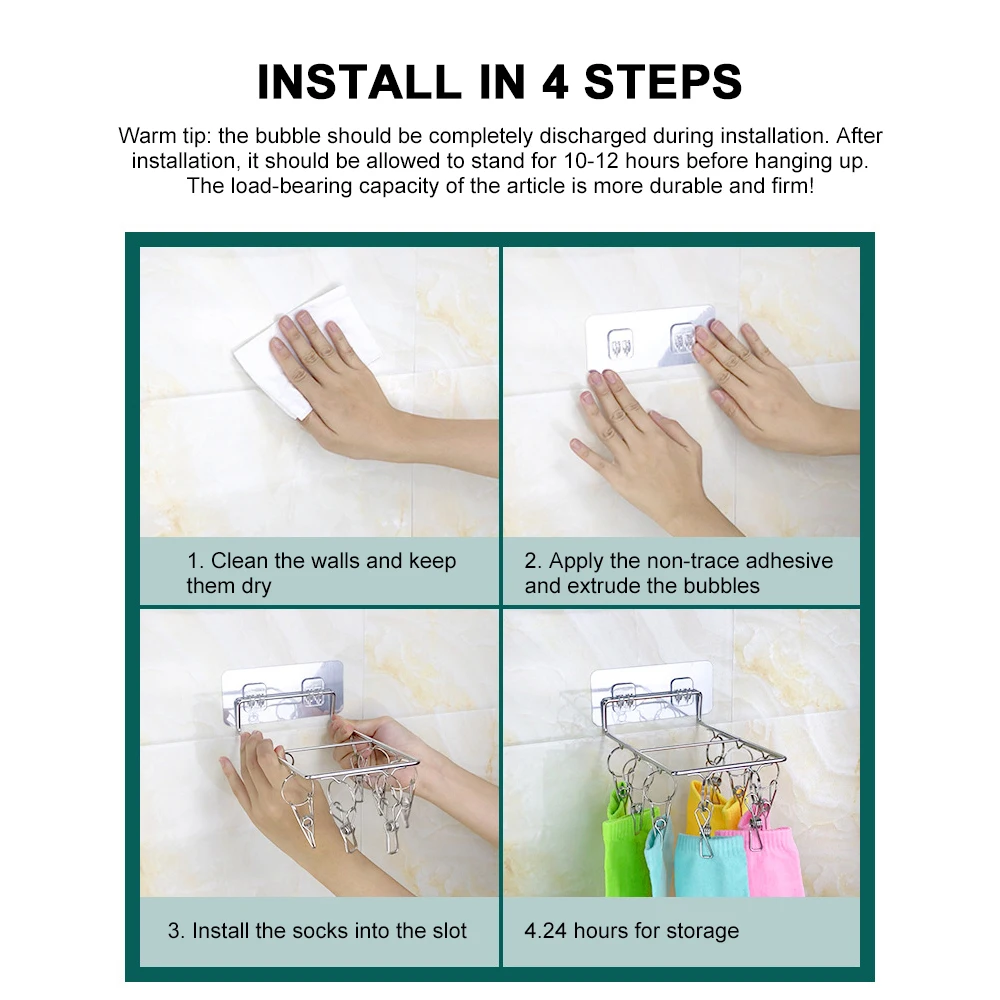 INSTALL IN 4 STEPS

Warm tip: the bubble should be completely discharged during installation. After installation, it should be allowed to stand for 10-12 hours before hanging up. The load-bearing capacity of the article is more durable and firm!

1. Clean the walls and keep them dry

2. Apply the non-trace adhesive and extrude the bubbles

3. Install the socks into the slot

4.24 hours for storage