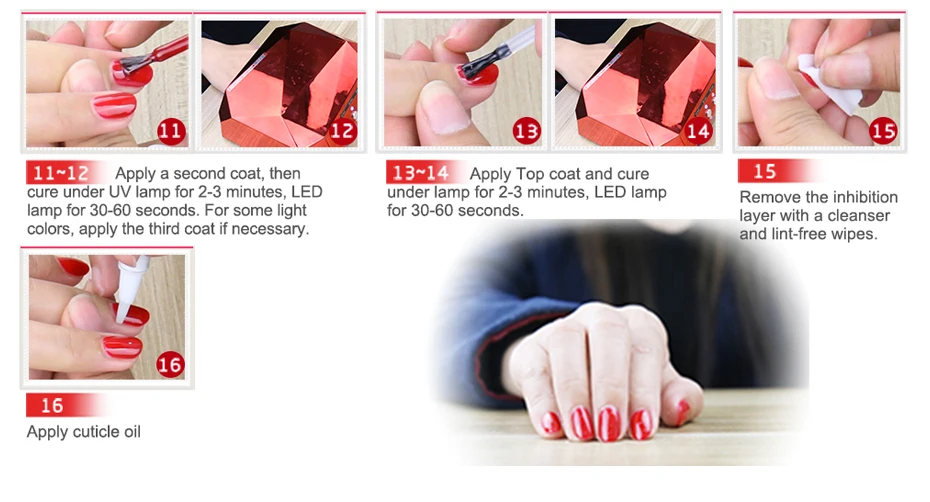 11

12

11~12 Apply a second coat, then cure under UV lamp for 2-3 minutes, LED lamp for 30-60 seconds. For some light colors, apply the third coat if necessary.

13

14

13~14 Apply Top coat and cure under lamp for 2-3 minutes, LED lamp for 30-60 seconds.

15

15 Remove the inhibition layer with a cleanser and lint-free wipes.

16

16 Apply cuticle oil