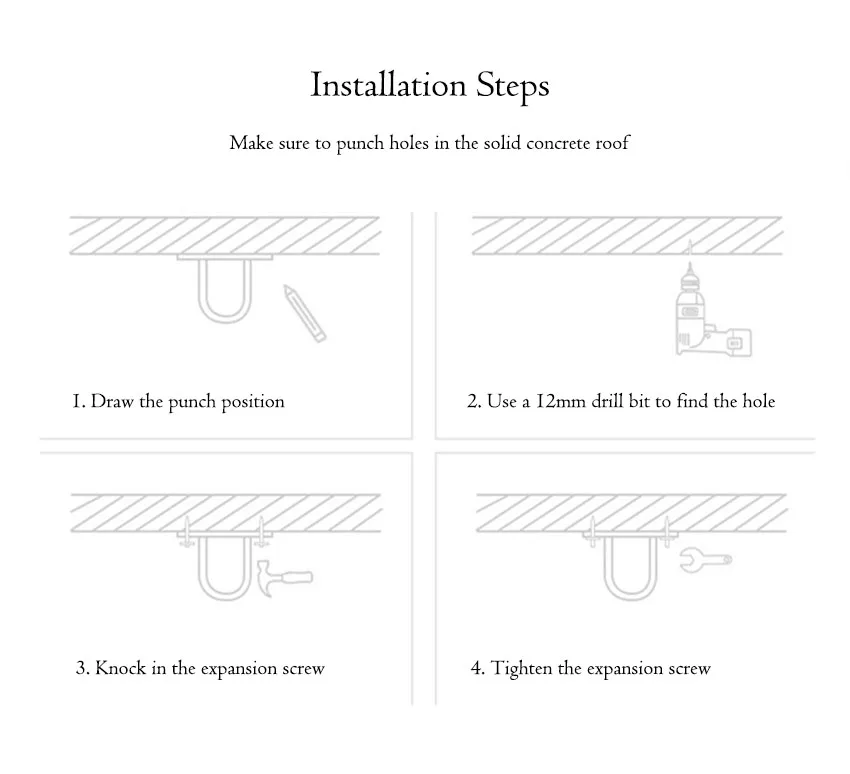 Installation Steps

Make sure to punch holes in the solid concrete roof

1. Draw the punch position

2. Use a 12mm drill bit to find the hole

3. Knock in the expansion screw

4. Tighten the expansion screw