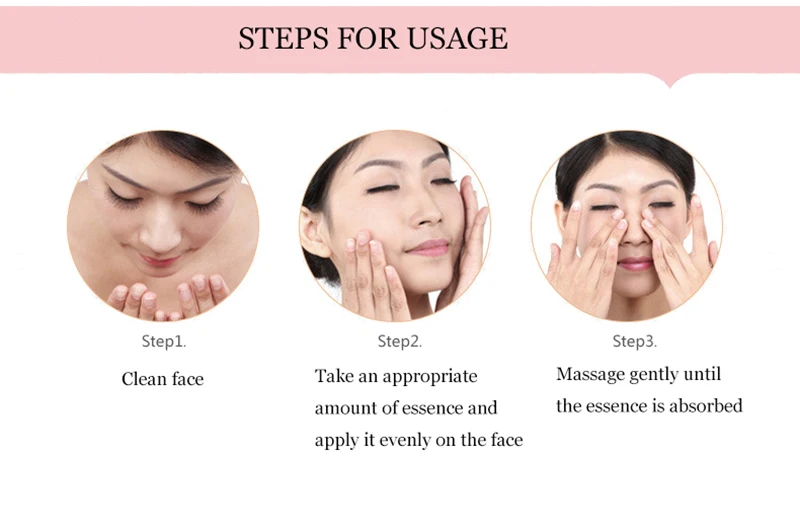 STEPS FOR USAGE

Step1.

Clean face

Step2.

Take an appropriate amount of essence and apply it evenly on the face

Step3.

Massage gently until the essence is absorbed