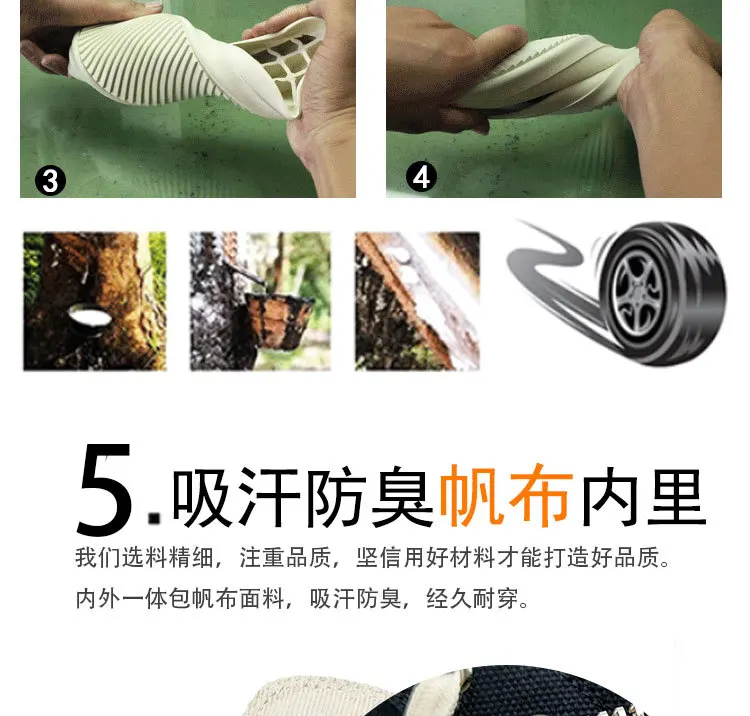 3

4

5.吸汗防臭帆布内里

我们选料精细，注重品质，坚信用好材料才能打造好品质。

内外一体包帆布面料，吸汗防臭，经久耐穿。