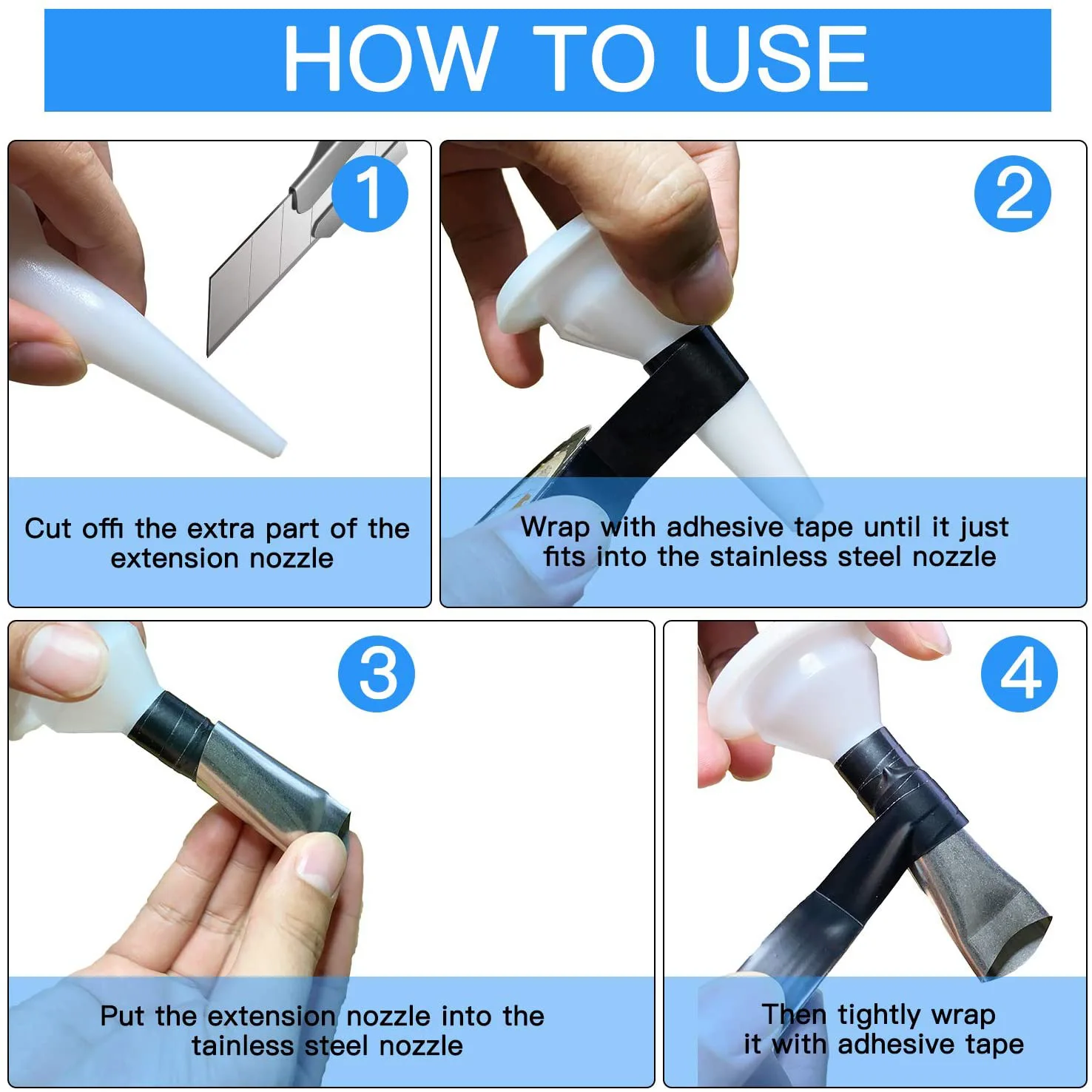 HOW TO USE

1

Cut offi the extra part of the extension nozzle

2

Wrap with adhesive tape until it just fits into the stainless steel nozzle

3

Put the extension nozzle into the tainless steel nozzle

4

Then tightly wrap it with adhesive tape