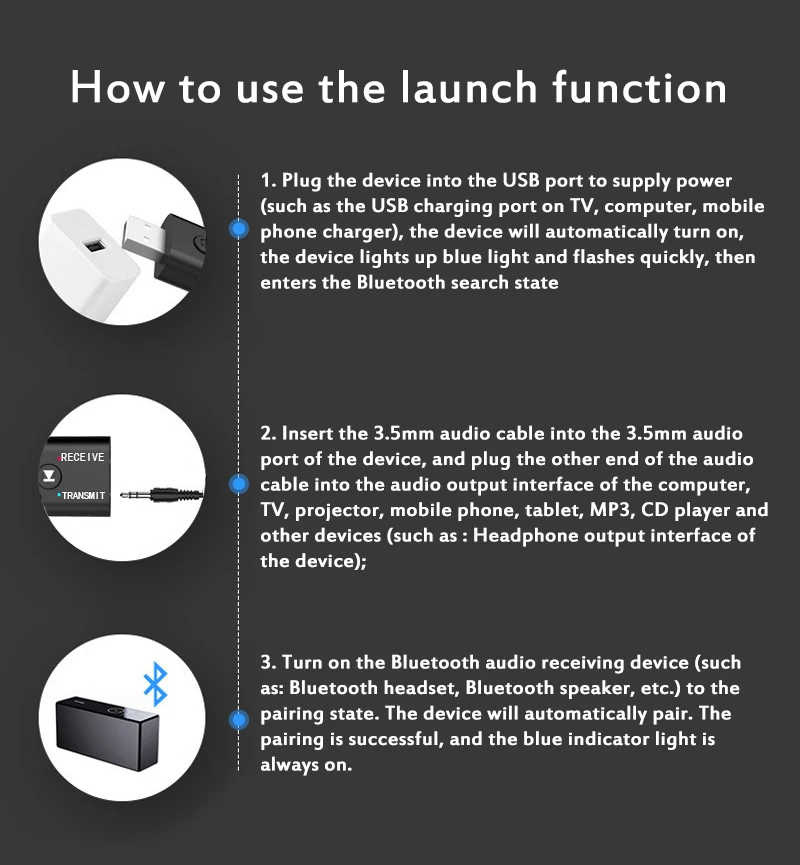 How to use the launch function

1. Plug the device into the USB port to supply power (such as the USB charging port on TV, computer, mobile phone charger), the device will automatically turn on, the device lights up blue light and flashes quickly, then enters the Bluetooth search state

RECEIVE
TRANSMIT

2. Insert the 3.5mm audio cable into the 3.5mm audio port of the device, and plug the other end of the audio cable into the audio output interface of the computer, TV, projector, mobile phone, tablet, MP3, CD player and other devices (such as : Headphone output interface of the device);

3. Turn on the Bluetooth audio receiving device (such as: Bluetooth headset, Bluetooth speaker, etc.) to the pairing state. The device will automatically pair. The pairing is successful, and the blue indicator light is always on.