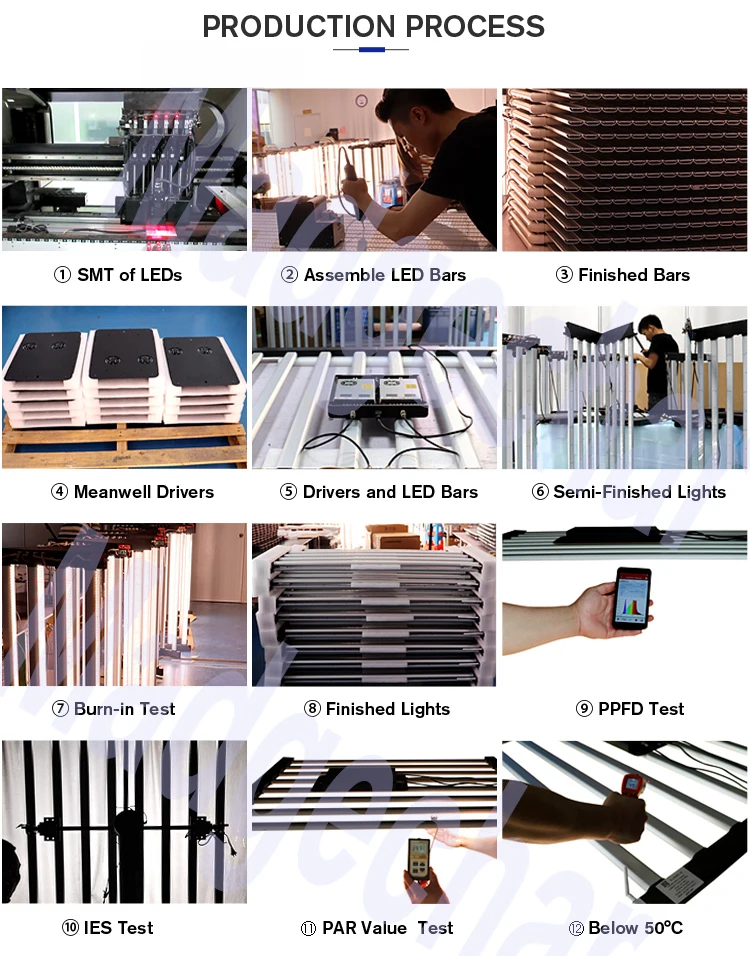 PRODUCTION PROCESS

① SMT of LEDs

② Assemble LED Bars

③ Finished Bars

④ Meanwell Drivers

⑤ Drivers and LED Bars

⑥ Semi-Finished Lights

⑦ Burn-in Test

⑧ Finished Lights

⑨ PPFD Test

⑩ IES Test

⑪ PAR Value Test

⑫ Below 50°C