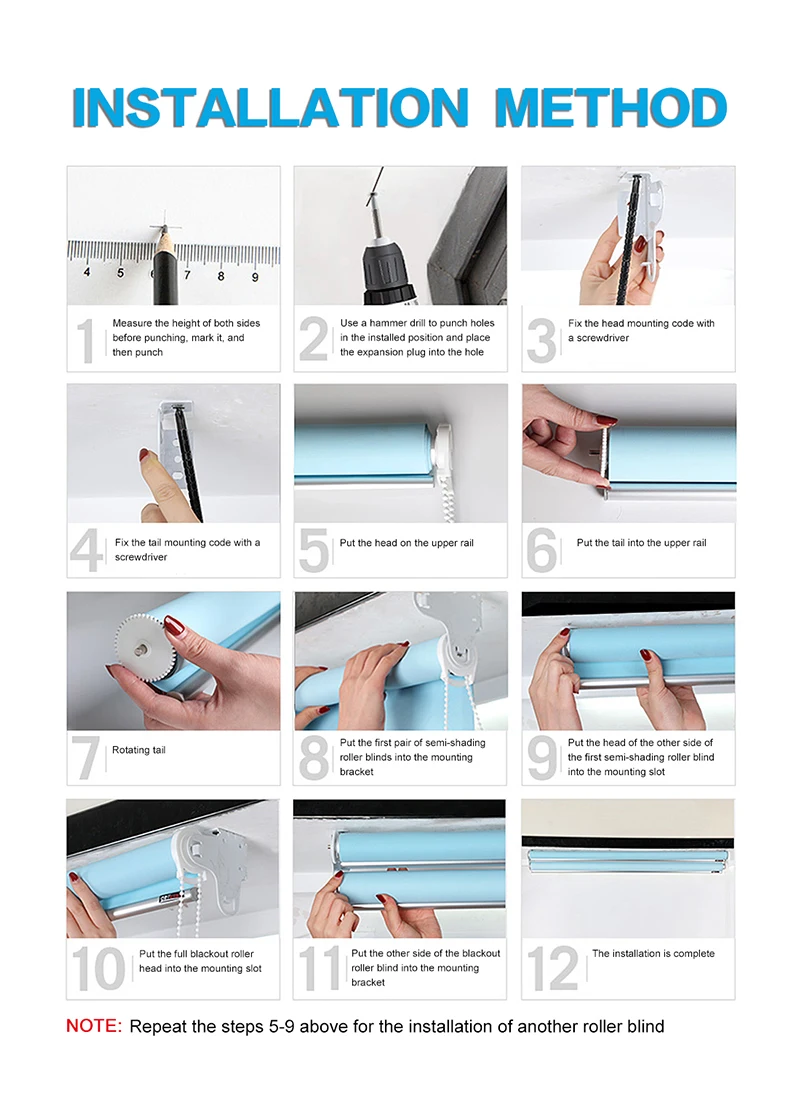 INSTALLATION METHOD

4 5 6 7 8 9

1 Measure the height of both sides before punching, mark it, and then punch

2 Use a hammer drill to punch holes in the installed position and place the expansion plug into the hole

3 Fix the head mounting code with a screwdriver

4 Fix the tail mounting code with a screwdriver

5 Put the head on the upper rail

6 Put the tail into the upper rail

7 Rotating tail

8 Put the first pair of semi-shading roller blinds into the mounting bracket

9 Put the head of the other side of the first semi-shading roller blind into the mounting slot

10 Put the full blackout roller head into the mounting slot

11 Put the other side of the blackout roller blind into the mounting bracket

12 The installation is complete

NOTE: Repeat the steps 5-9 above for the installation of another roller blind