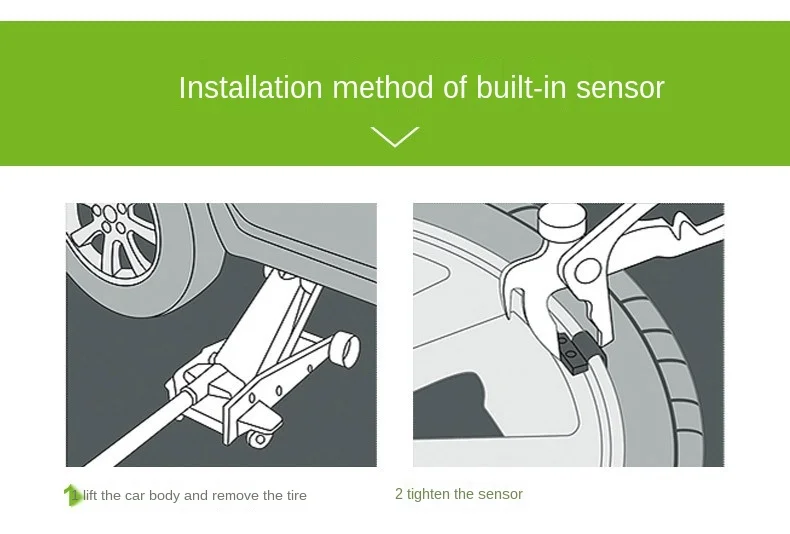 Installation method of built-in sensor

1 lift the car body and remove the tire

2 tighten the sensor