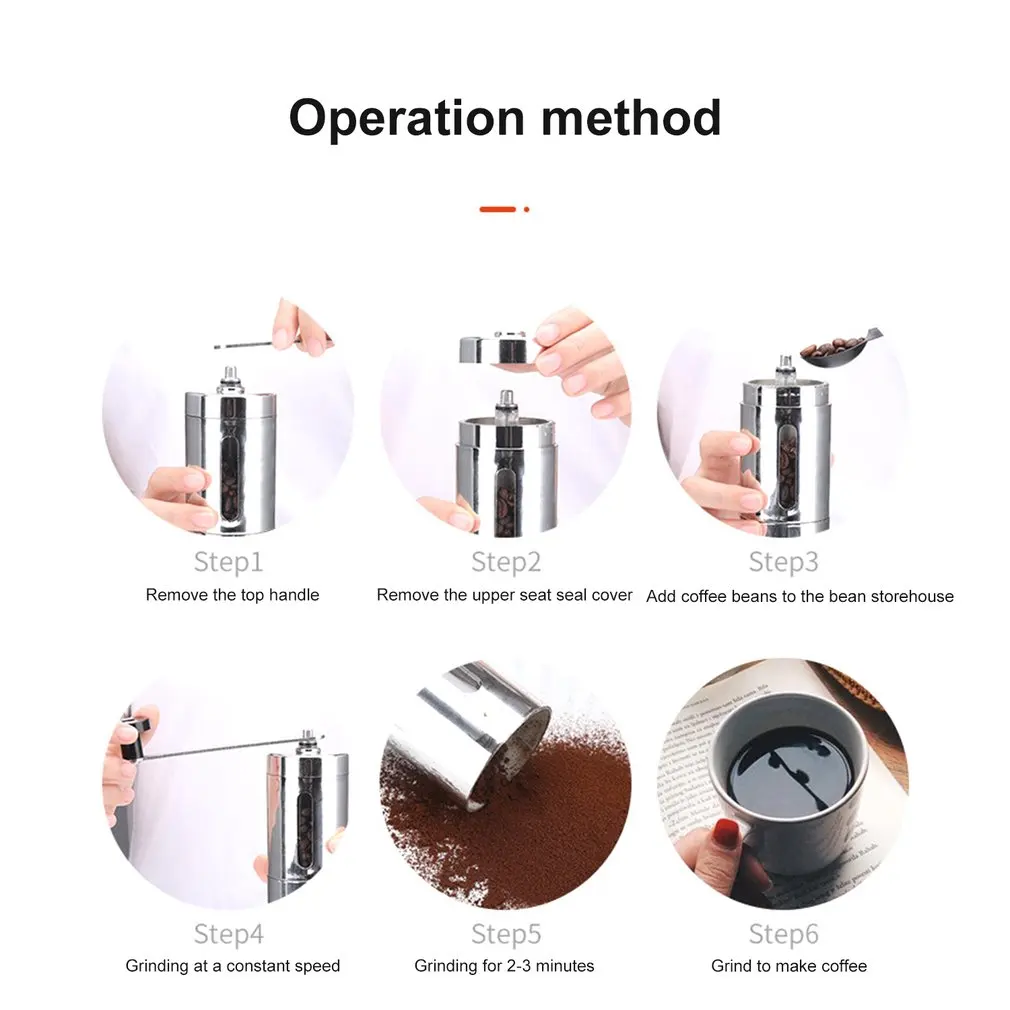 Operation method

Step1
Remove the top handle

Step2
Remove the upper seat seal cover

Step3
Add coffee beans to the bean storehouse

Step4
Grinding at a constant speed

Step5
Grinding for 2-3 minutes

Step6
Grind to make coffee