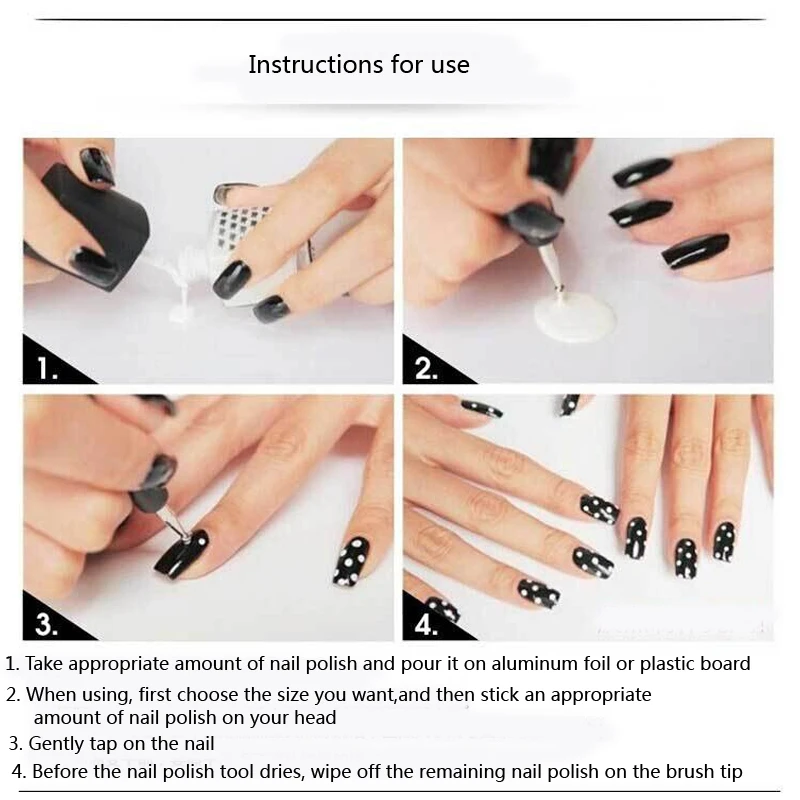 Instructions for use

1.

2.

3.

4.

1. Take appropriate amount of nail polish and pour it on aluminum foil or plastic board
2. When using, first choose the size you want,and then stick an appropriate amount of nail polish on your head
3. Gently tap on the nail
4. Before the nail polish tool dries, wipe off the remaining nail polish on the brush tip