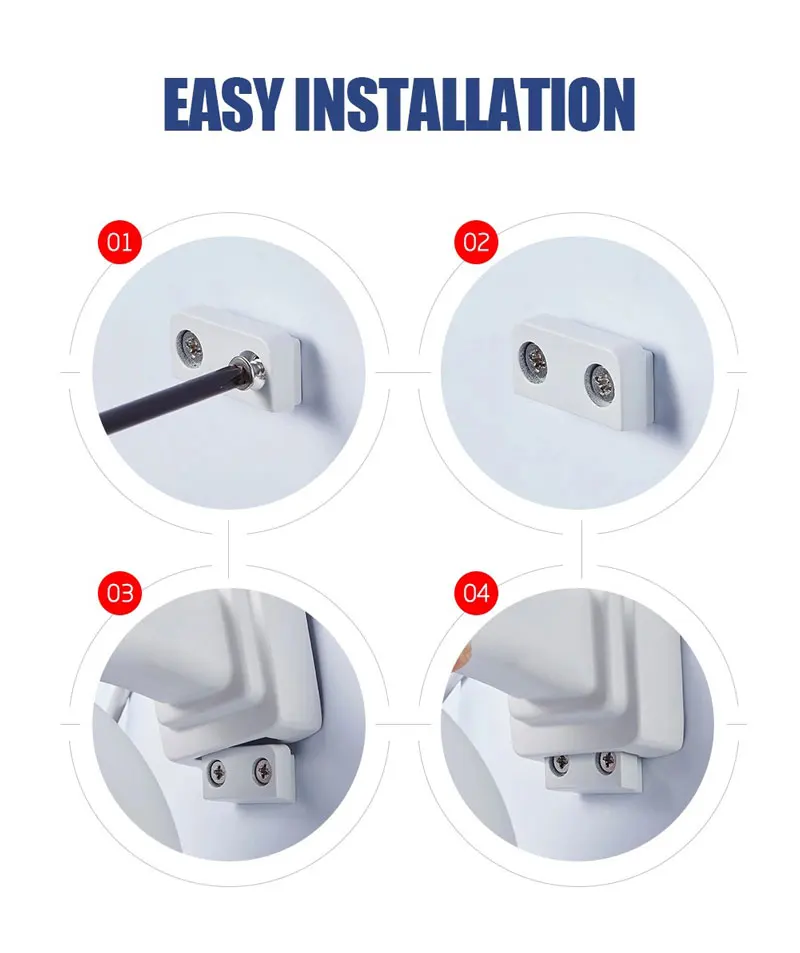 EASY INSTALLATION

01

02

03

04