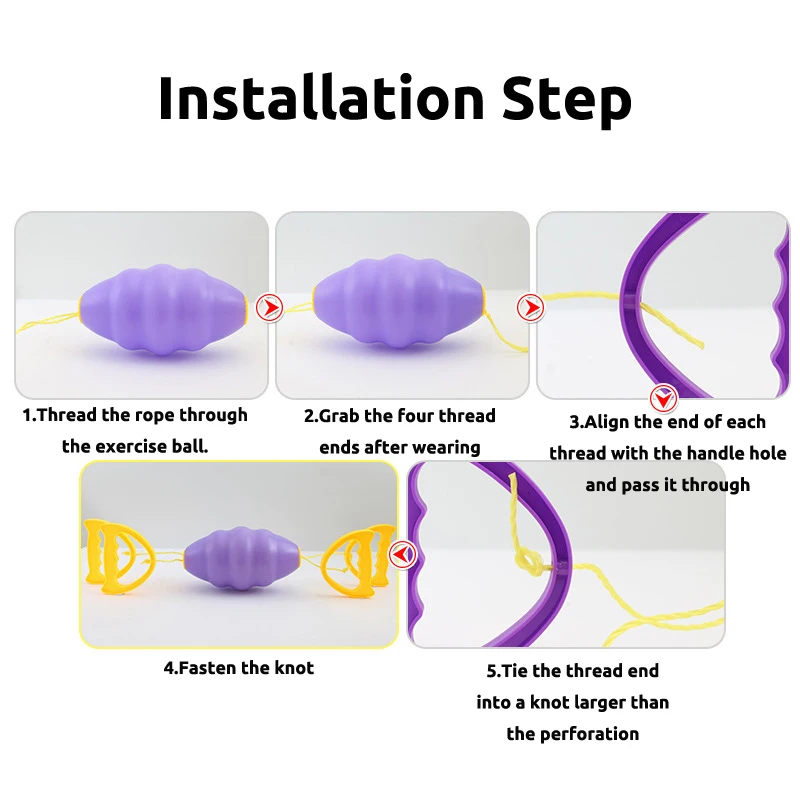 Installation Step

1.Thread the rope through the exercise ball.

2.Grab the four thread ends after wearing

3.Align the end of each thread with the handle hole and pass it through

4.Fasten the knot

5.Tie the thread end into a knot larger than the perforation