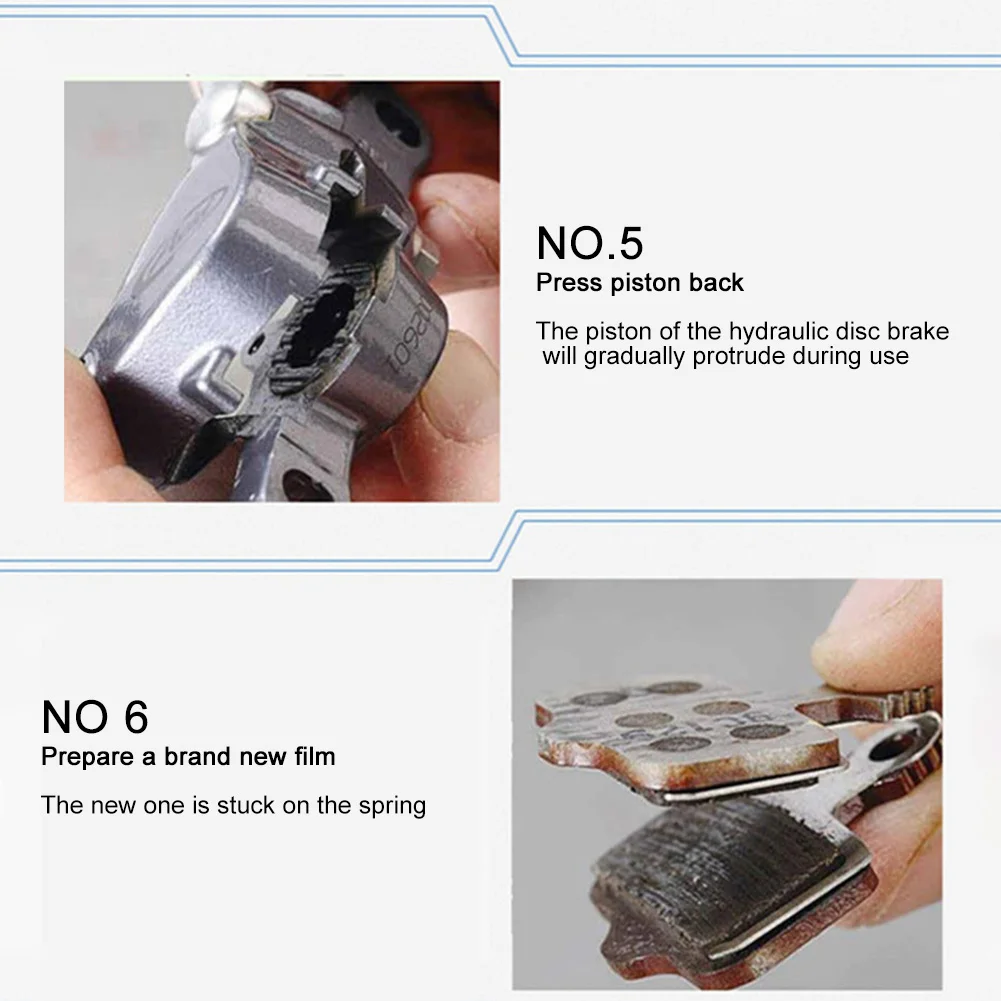 NO.5
Press piston back

The piston of the hydraulic disc brake will gradually protrude during use

NO 6
Prepare a brand new film

The new one is stuck on the spring