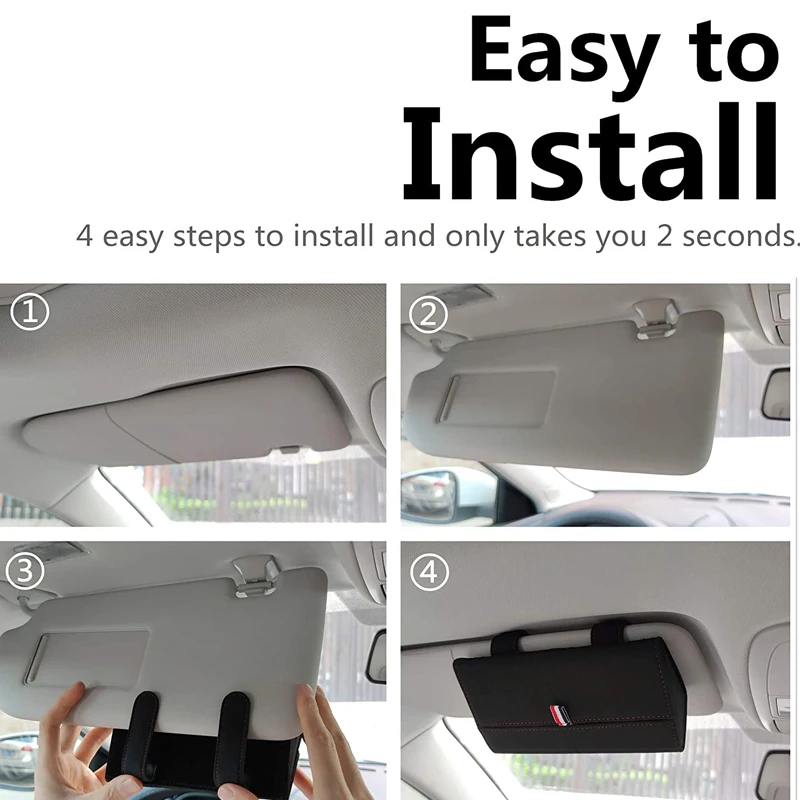 Easy to Install

4 easy steps to install and only takes you 2 seconds.

①

②

③

④