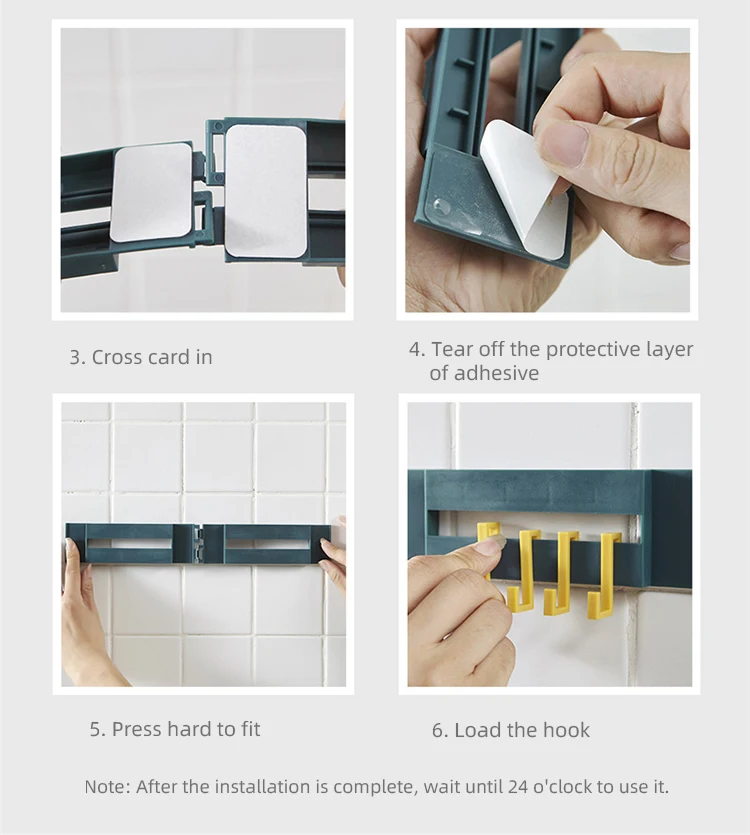 3. Cross card in

4. Tear off the protective layer of adhesive

5. Press hard to fit

6. Load the hook

Note: After the installation is complete, wait until 24 o'clock to use it.