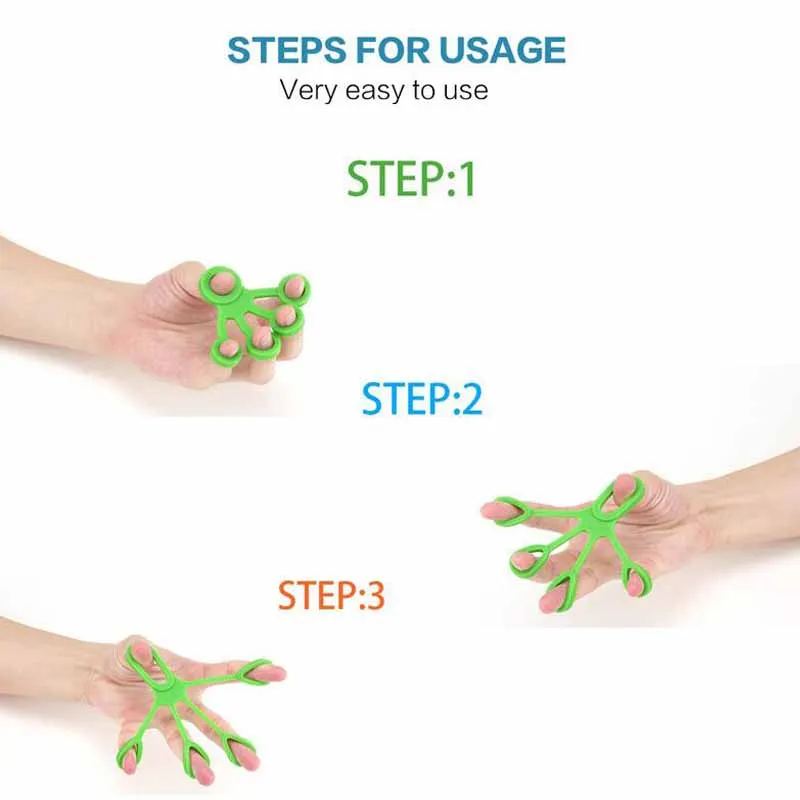 STEPS FOR USAGE
Very easy to use

STEP:1

STEP:2

STEP:3