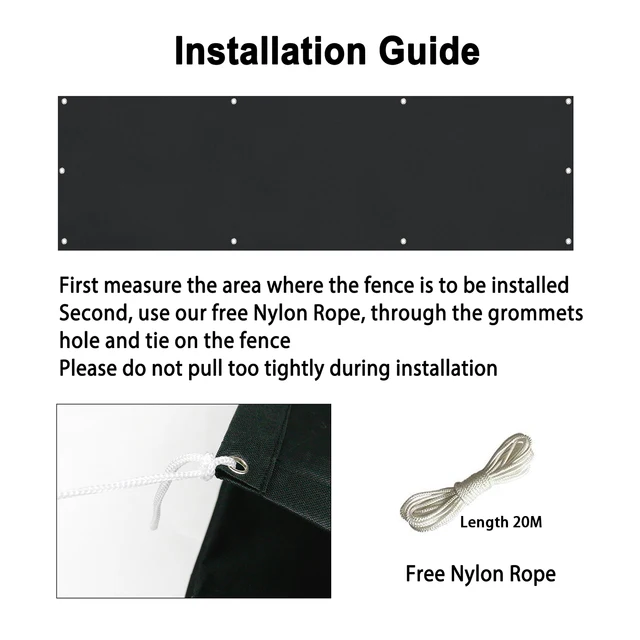 Installation Guide

First measure the area where the fence is to be installed
Second, use our free Nylon Rope, through the grommets hole and tie on the fence
Please do not pull too tightly during installation

Length 20M

Free Nylon Rope