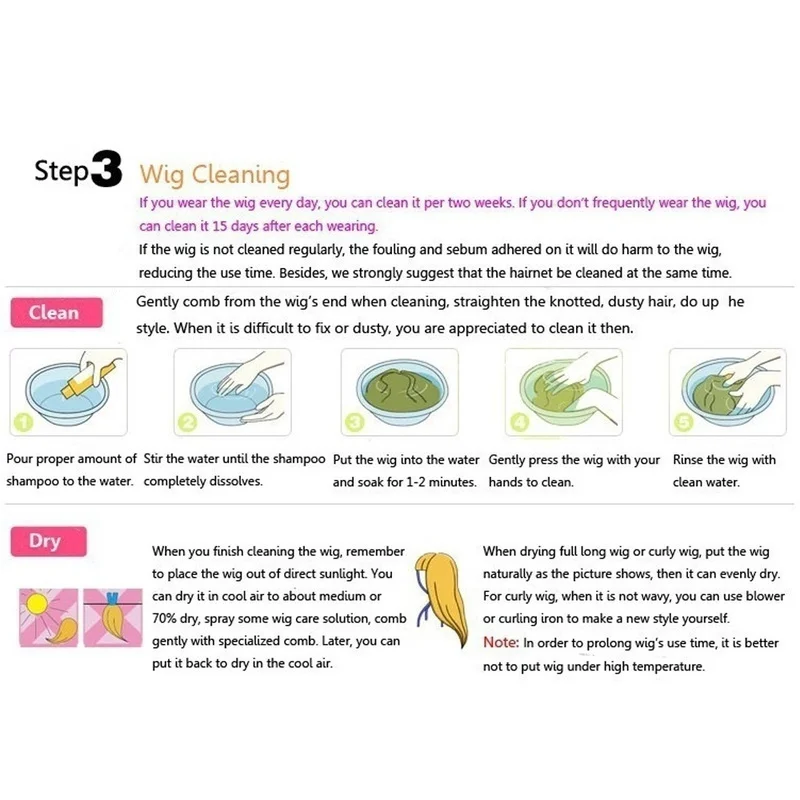 Step3 Wig Cleaning

If you wear the wig every day, you can clean it per two weeks. If you don't frequently wear the wig, you can clean it 15 days after each wearing.

If the wig is not cleaned regularly, the fouling and sebum adhered on it will do harm to the wig, reducing the use time. Besides, we strongly suggest that the hairnet be cleaned at the same time.

Clean

Gently comb from the wig's end when cleaning, straighten the knotted, dusty hair, do up he style. When it is difficult to fix or dusty, you are appreciated to clean it then.

1 Pour proper amount of shampoo to the water.

2 Stir the water until the shampoo completely dissolves.

3 Put the wig into the water and soak for 1-2 minutes.

4 Gently press the wig with your hands to clean.

5 Rinse the wig with clean water.

Dry

When you finish cleaning the wig, remember to place the wig out of direct sunlight. You can dry it in cool air to about medium or 70% dry, spray some wig care solution, comb gently with specialized comb. Later, you can put it back to dry in the cool air.

When drying full long wig or curly wig, put the wig naturally as the picture shows, then it can evenly dry. For curly wig, when it is not wavy, you can use blower or curling iron to make a new style yourself.

Note: In order to prolong wig's use time, it is better not to put wig under high temperature.