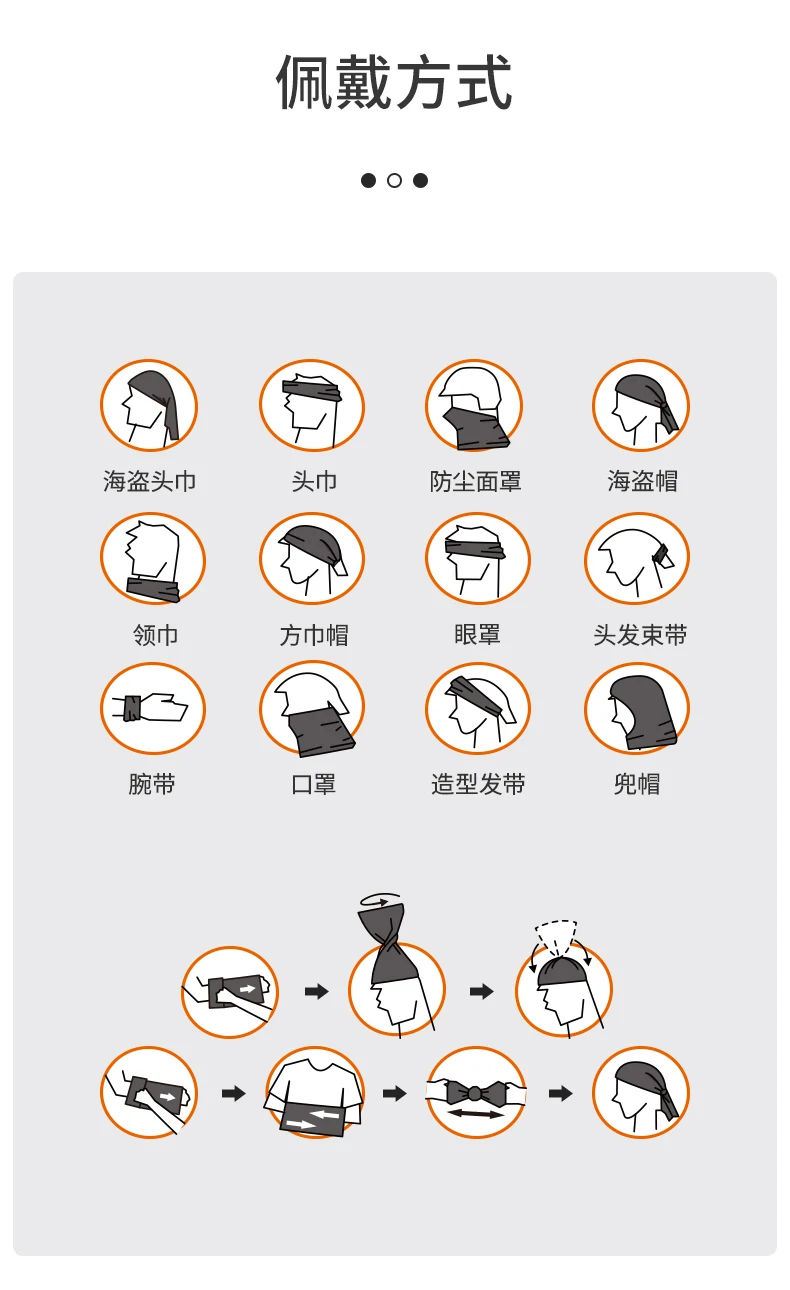 佩戴方式

海盗头巾
头巾
防尘面罩
海盗帽

领巾
方巾帽
眼罩
头发束带

腕带
口罩
造型发带
兜帽