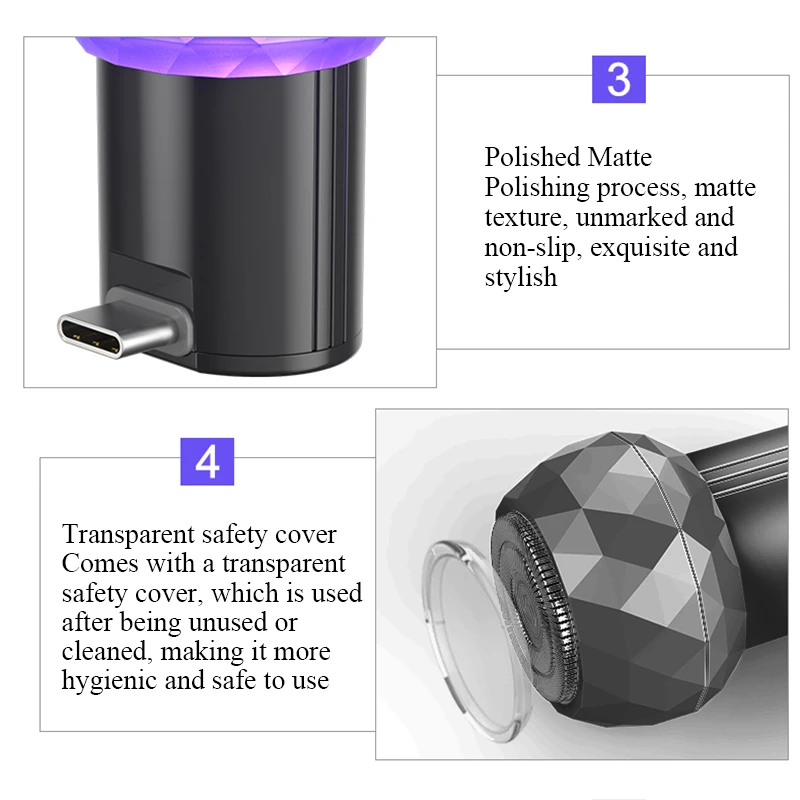 3

Polished Matte
Polishing process, matte texture, unmarked and non-slip, exquisite and stylish

4

Transparent safety cover
Comes with a transparent safety cover, which is used after being unused or cleaned, making it more hygienic and safe to use