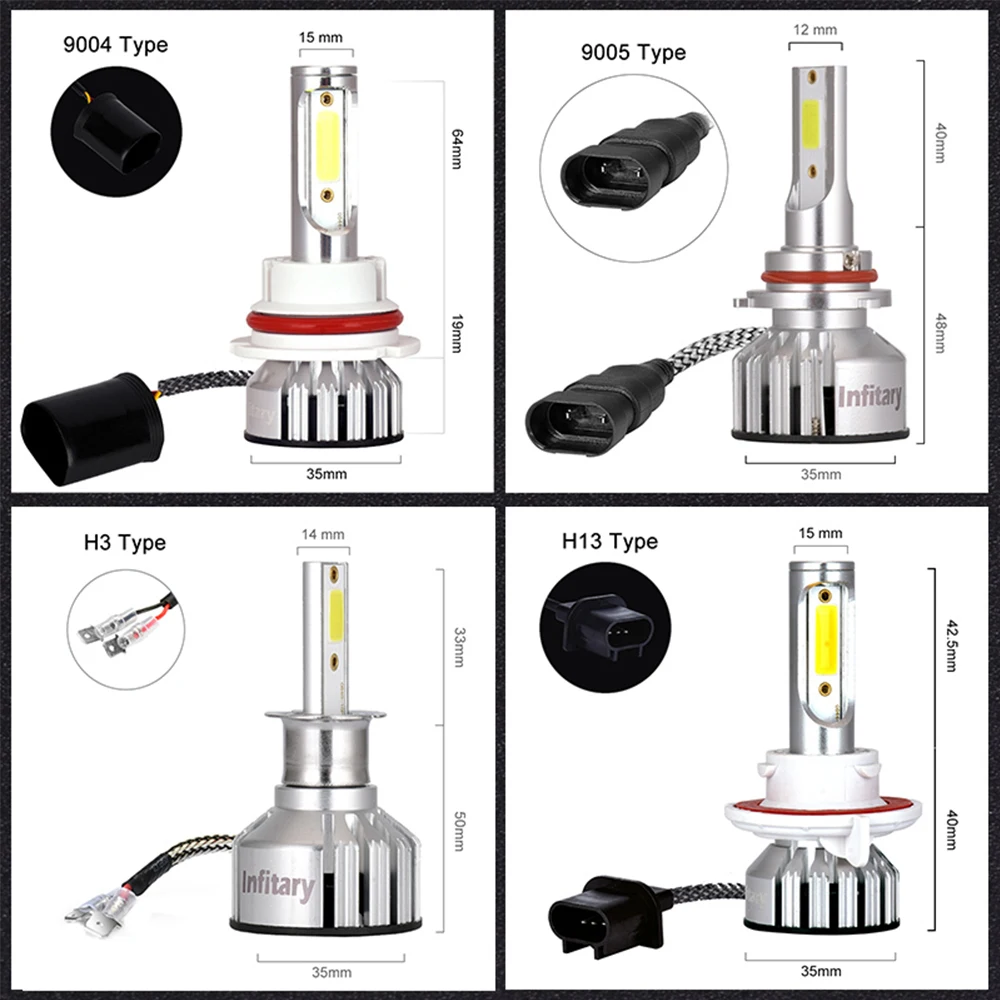 9004 Type
15 mm
64mm
19mm
Infitary
35mm

9005 Type
12 mm
40mm
48mm
Infitary
35mm

H3 Type
14 mm
33mm
50mm
Infitary
35mm

H13 Type
15 mm
42.5mm
40mm
35mm