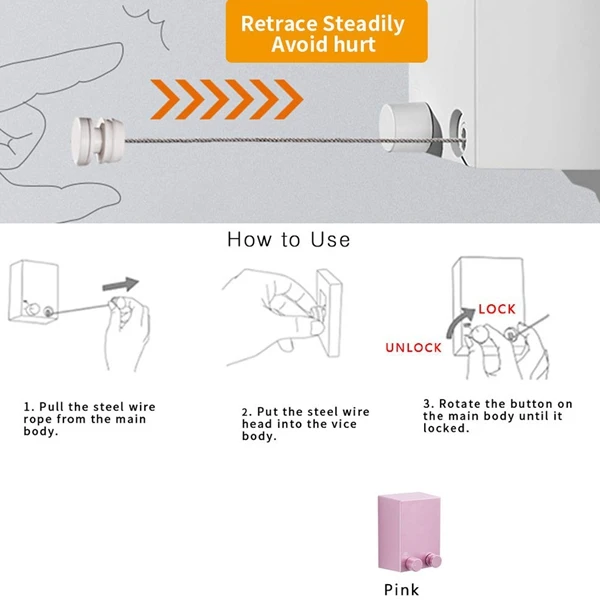 Retrace Steadily
Avoid hurt

How to Use

LOCK

UNLOCK

1. Pull the steel wire rope from the main body.

2. Put the steel wire head into the vice body.

3. Rotate the button on the main body until it locked.

Pink