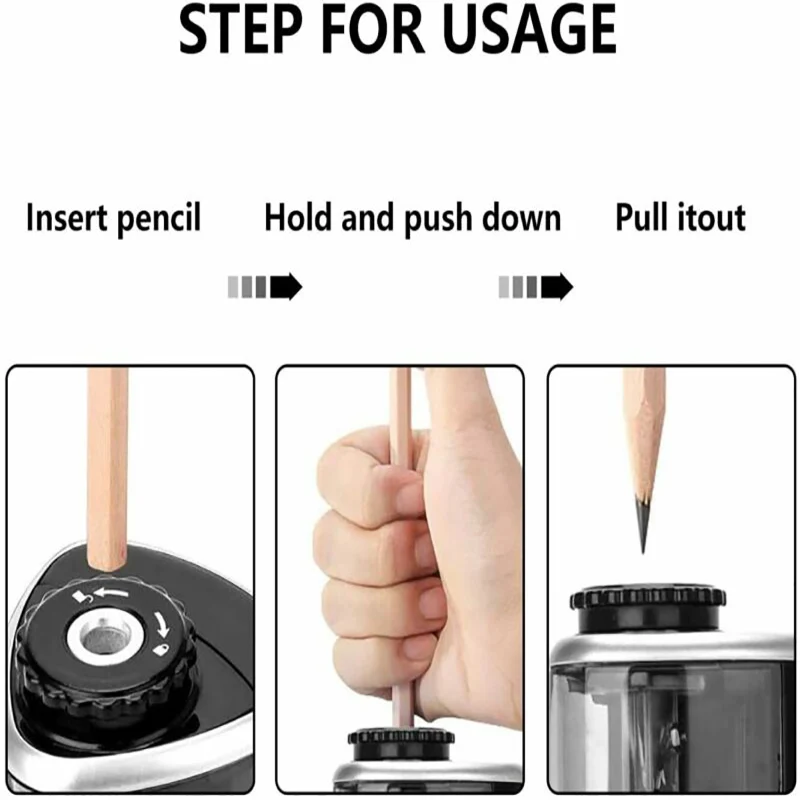 STEP FOR USAGE

Insert pencil

Hold and push down

Pull itout