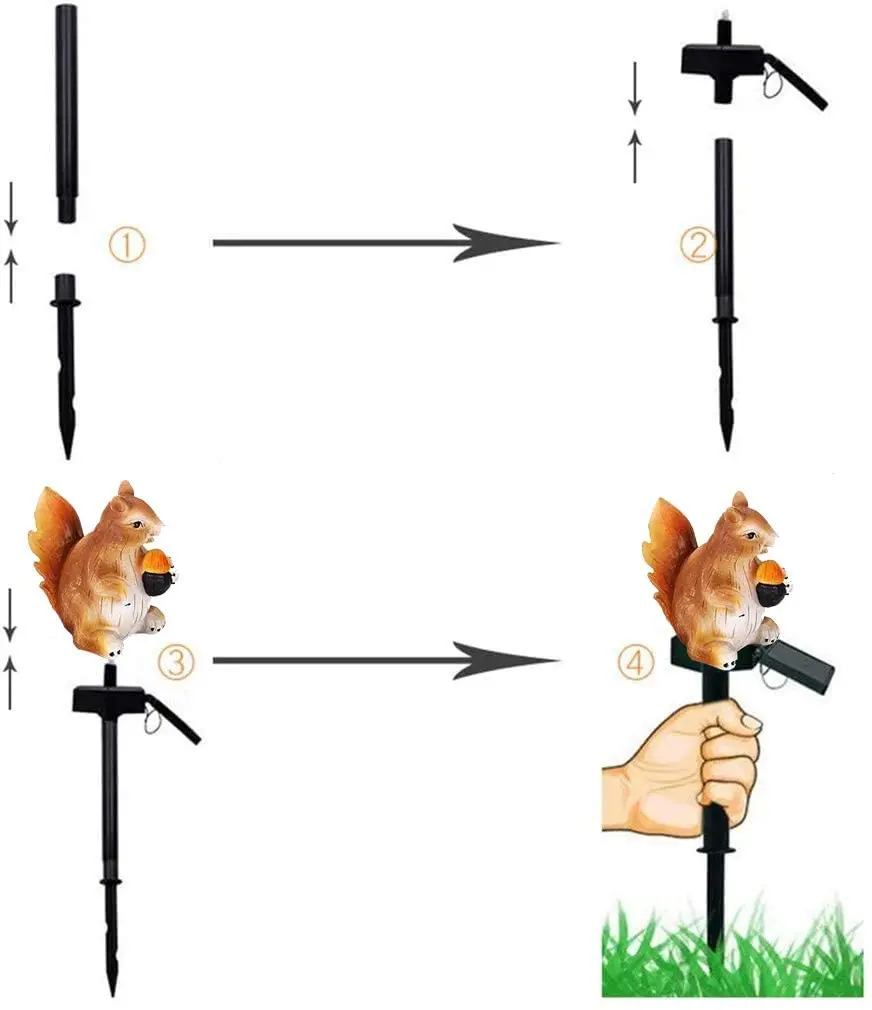 ①
②
③
④