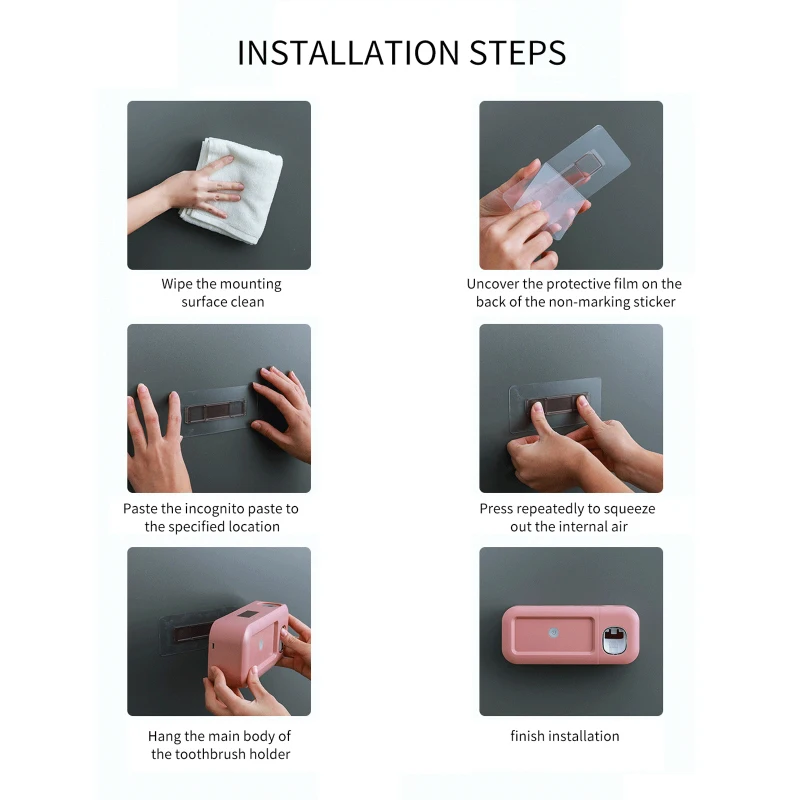 INSTALLATION STEPS

Wipe the mounting surface clean

Uncover the protective film on the back of the non-marking sticker

Paste the incognito paste to the specified location

Press repeatedly to squeeze out the internal air

Hang the main body of the toothbrush holder

finish installation