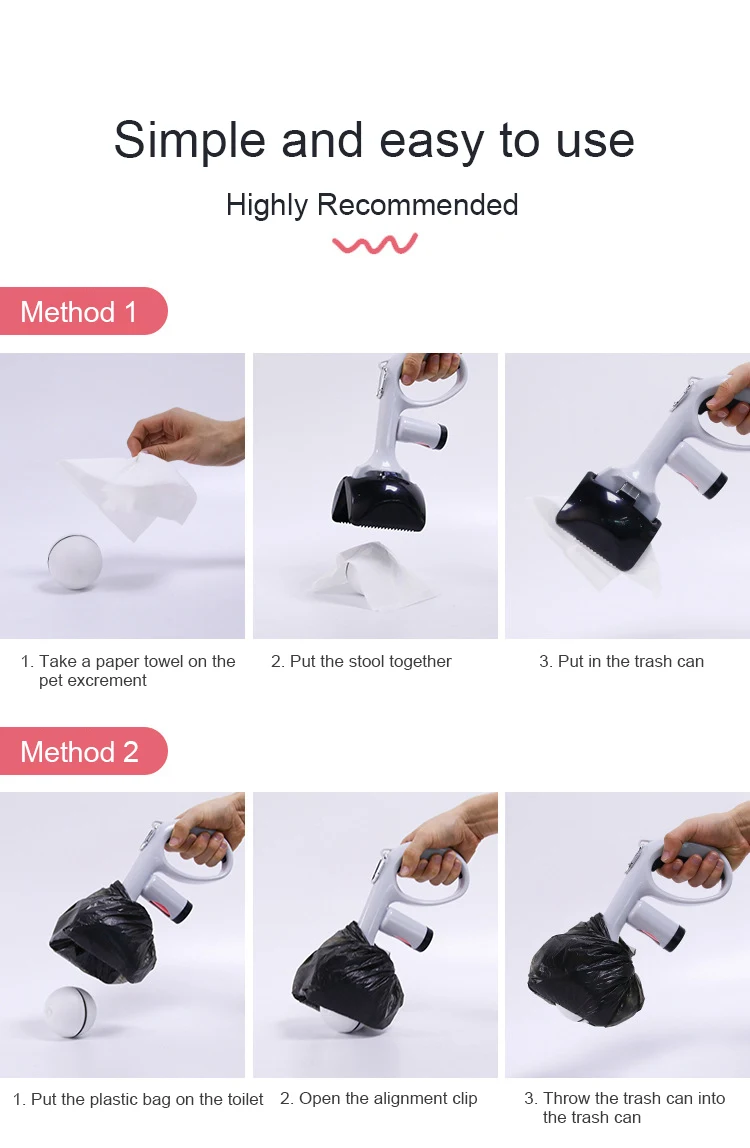 Simple and easy to use

Highly Recommended

Method 1

1. Take a paper towel on the pet excrement

2. Put the stool together

3. Put in the trash can

Method 2

1. Put the plastic bag on the toilet

2. Open the alignment clip

3. Throw the trash can into the trash can