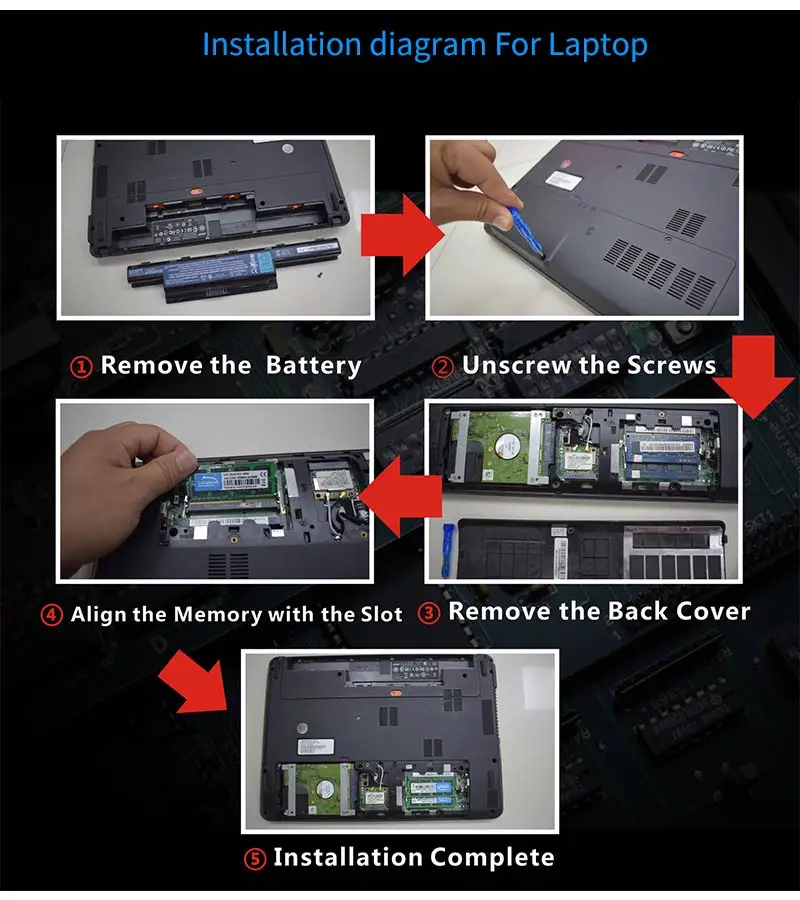 Installation diagram For Laptop

① Remove the Battery

② Unscrew the Screws

④ Align the Memory with the Slot

③ Remove the Back Cover

⑤ Installation Complete